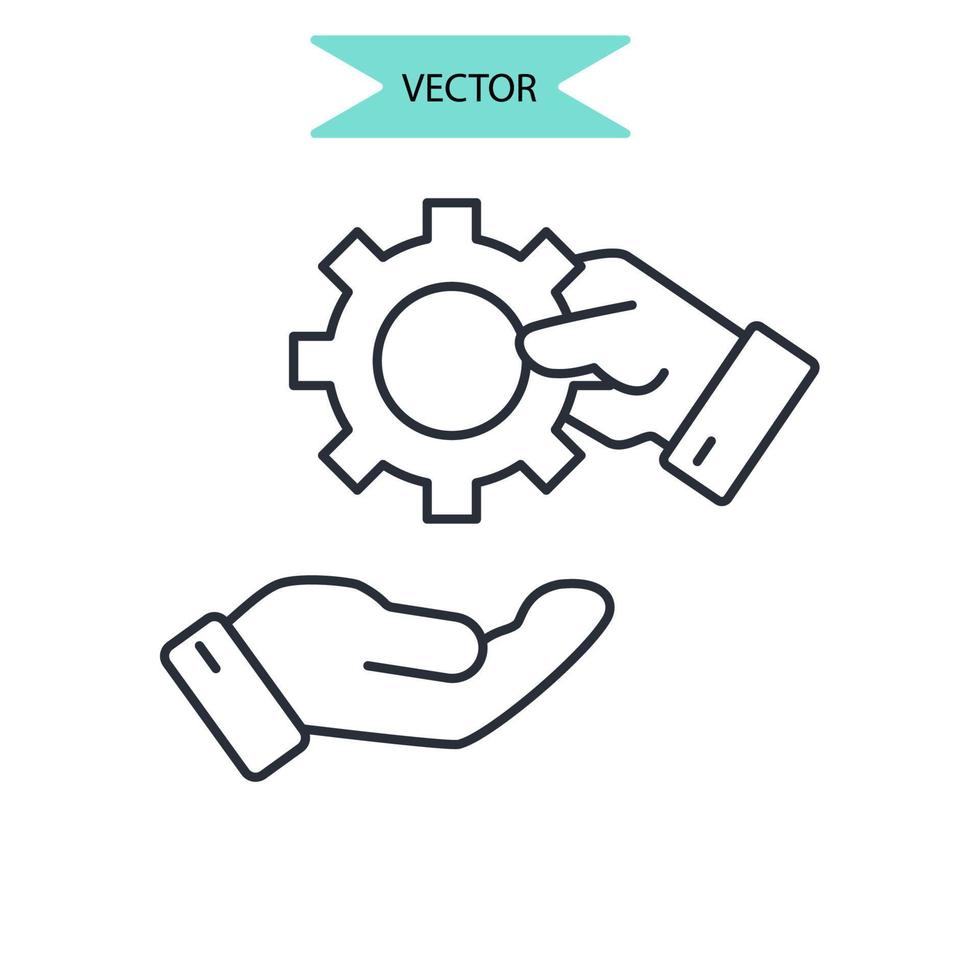 VECTOR