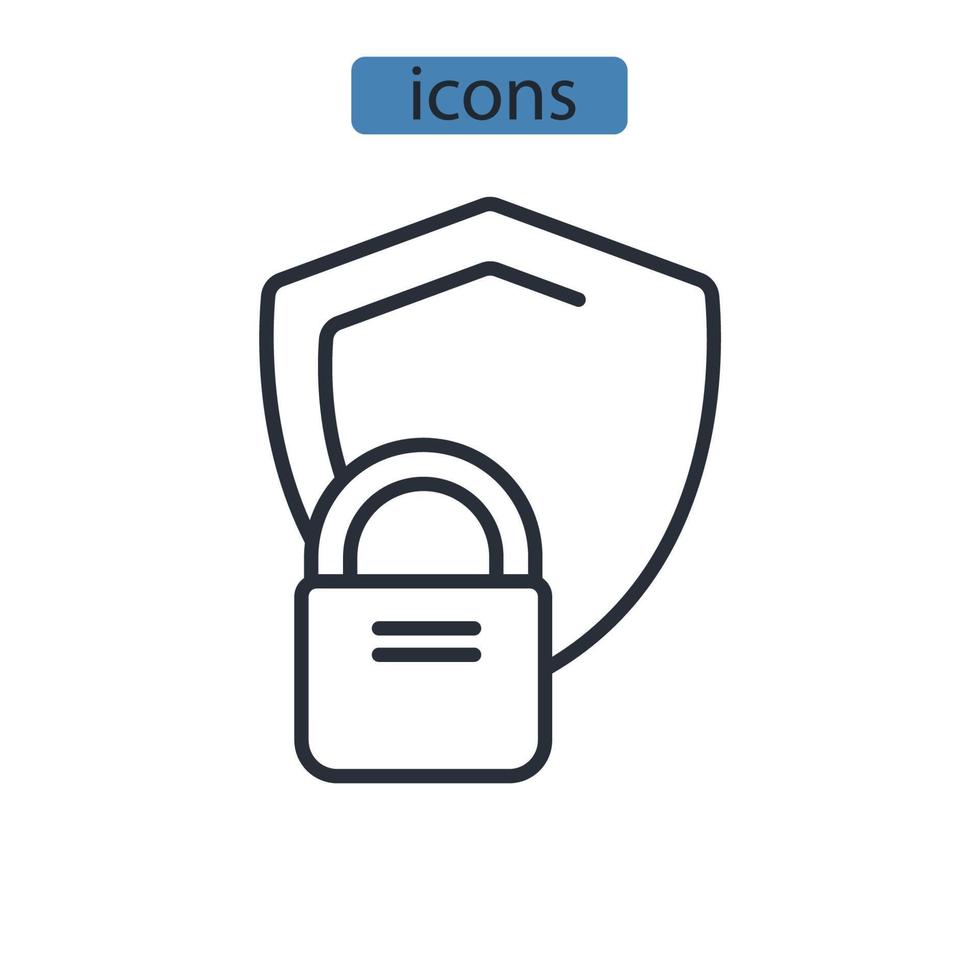 icons