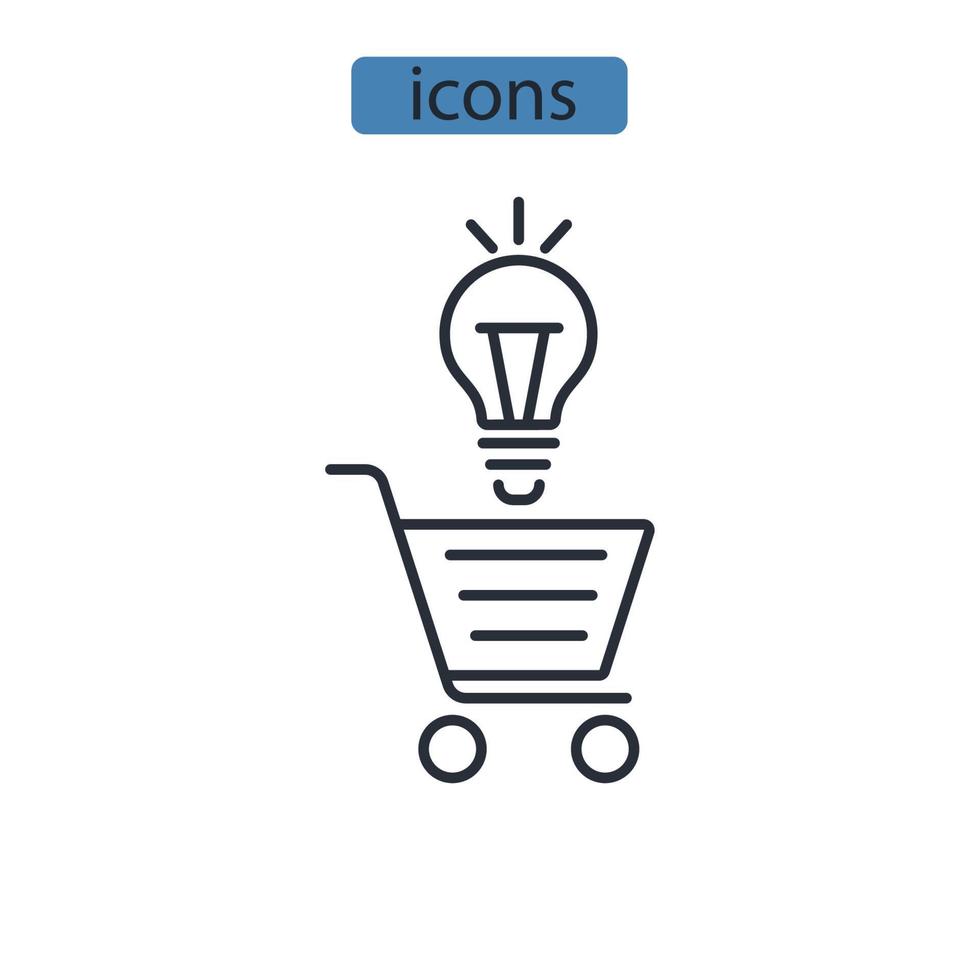 icons