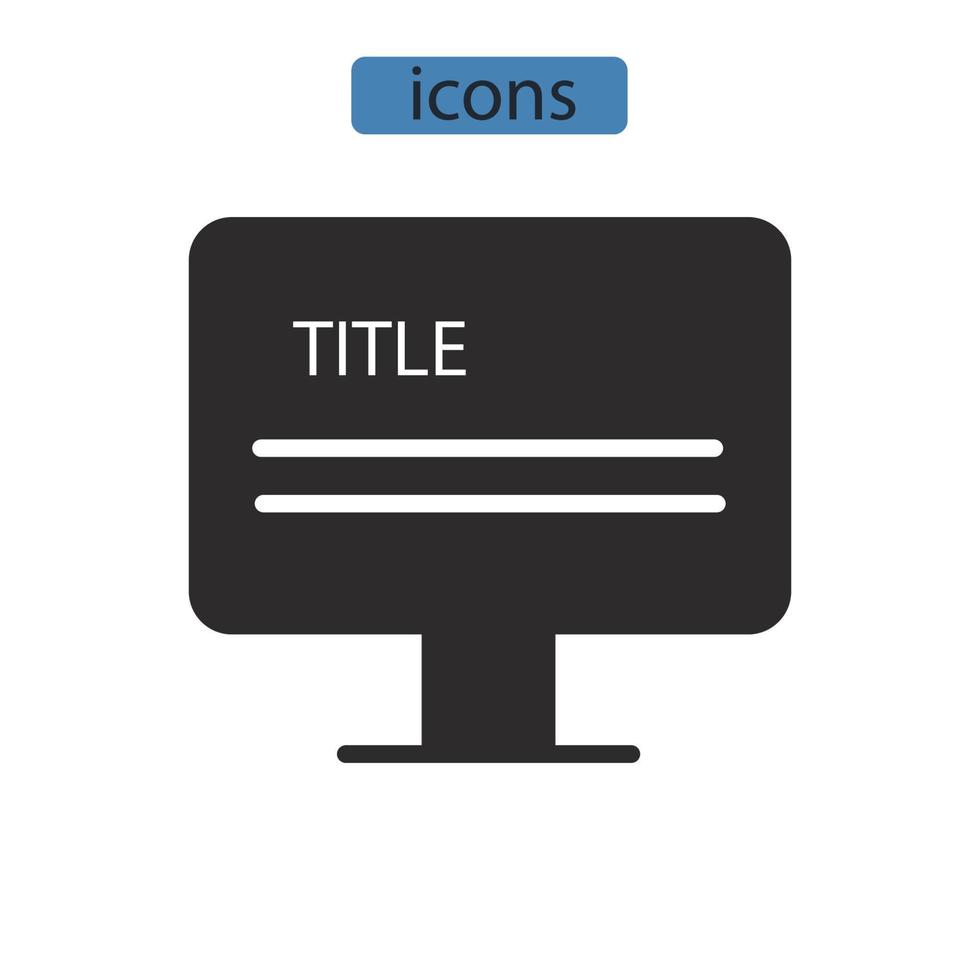 icons

TITLE