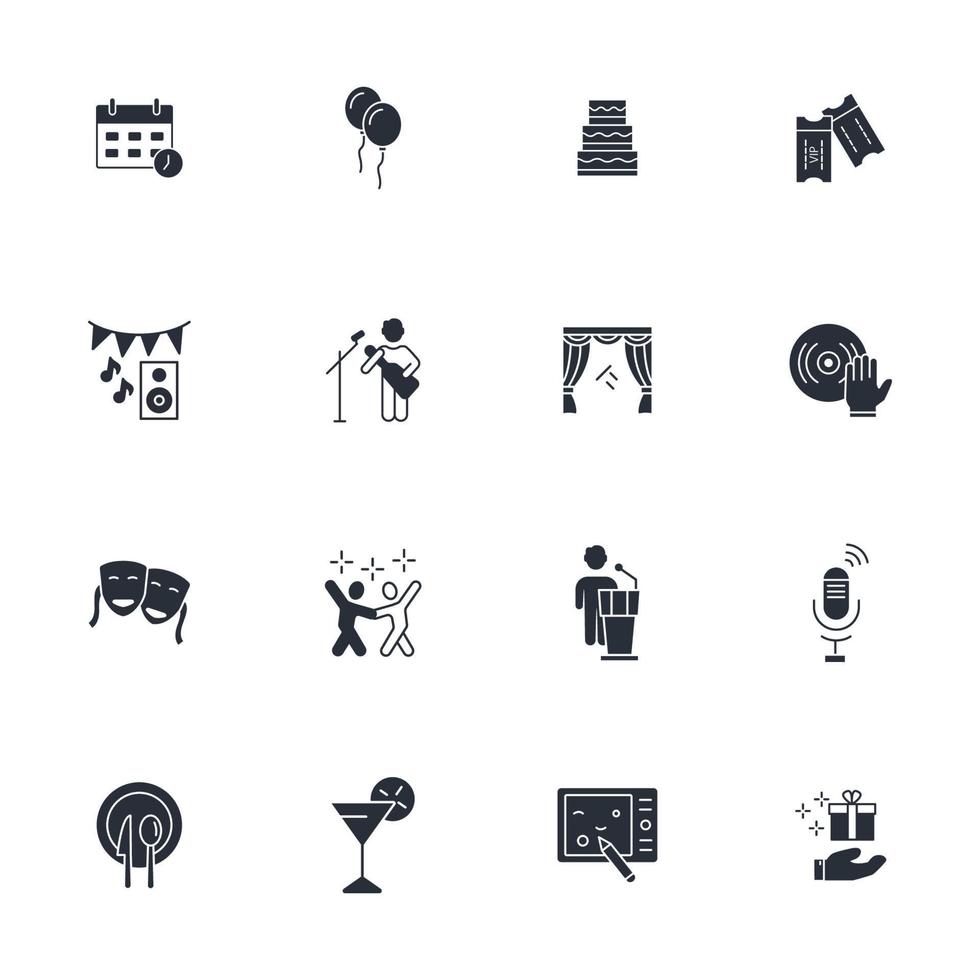 VIP