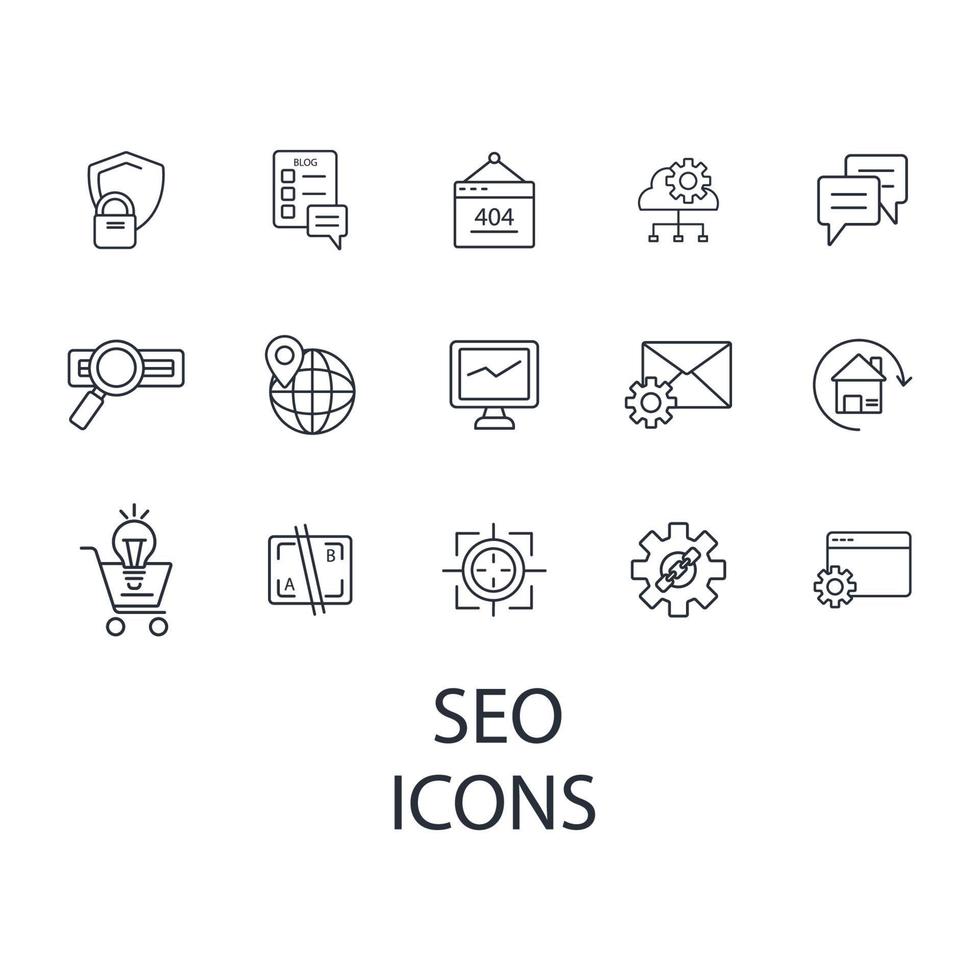 BLOG

404

B

A

SEO
ICONS