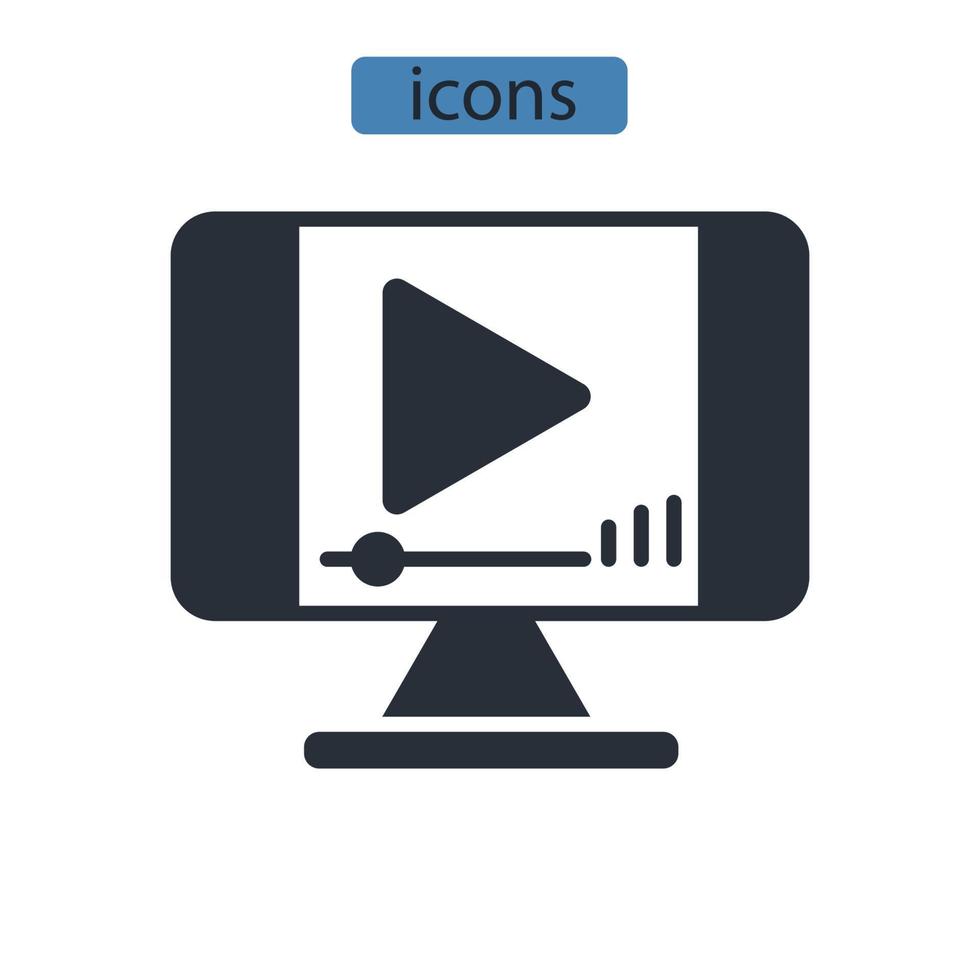 icons