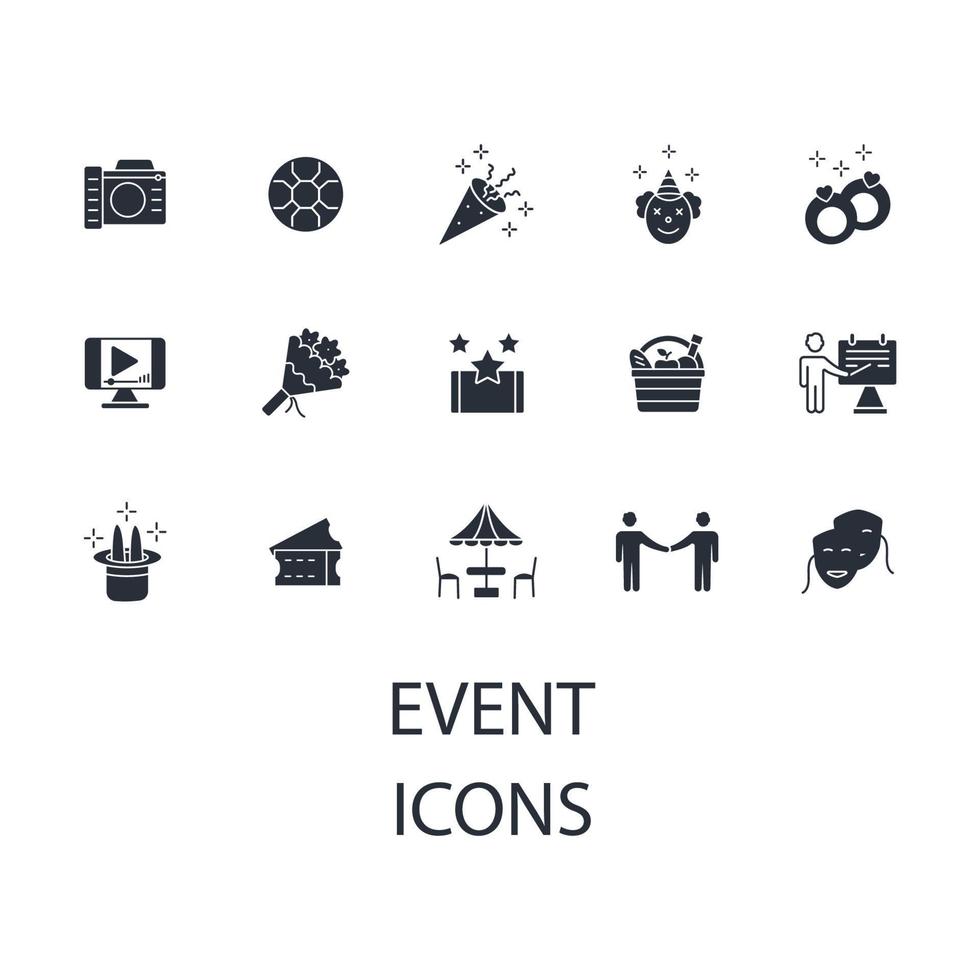 EVENT
ICONS