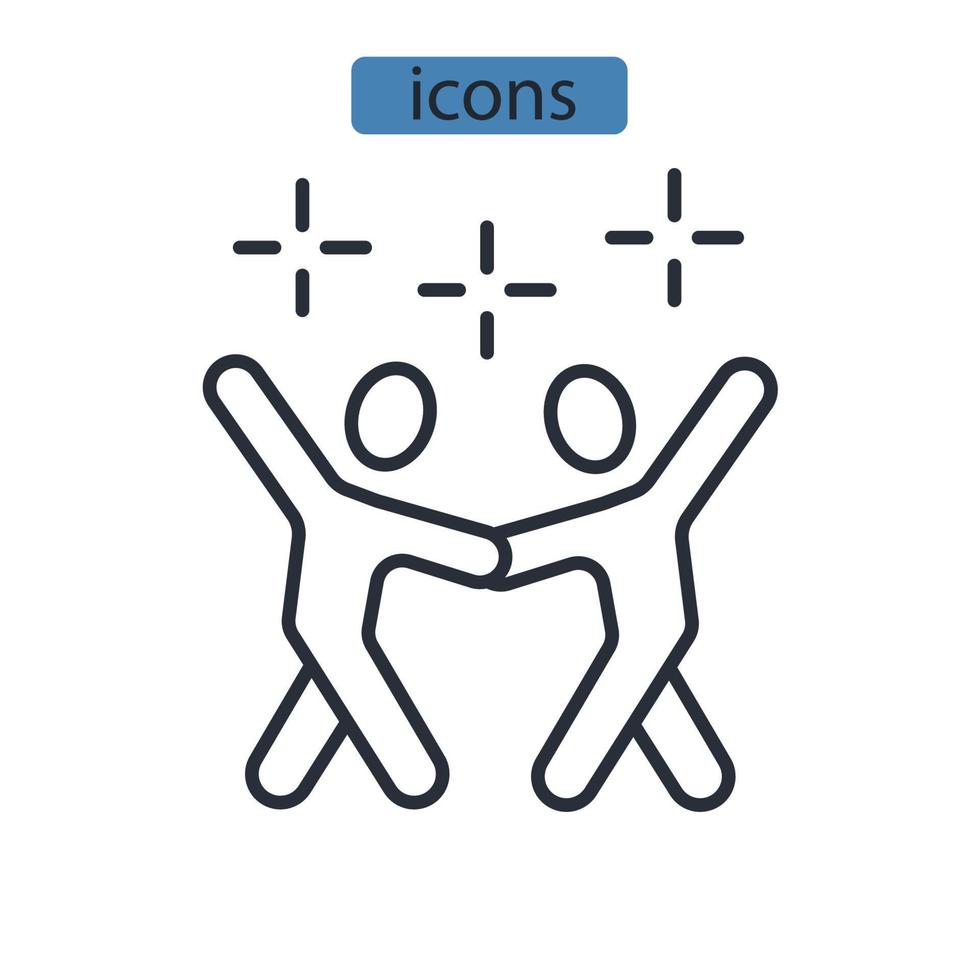 icons