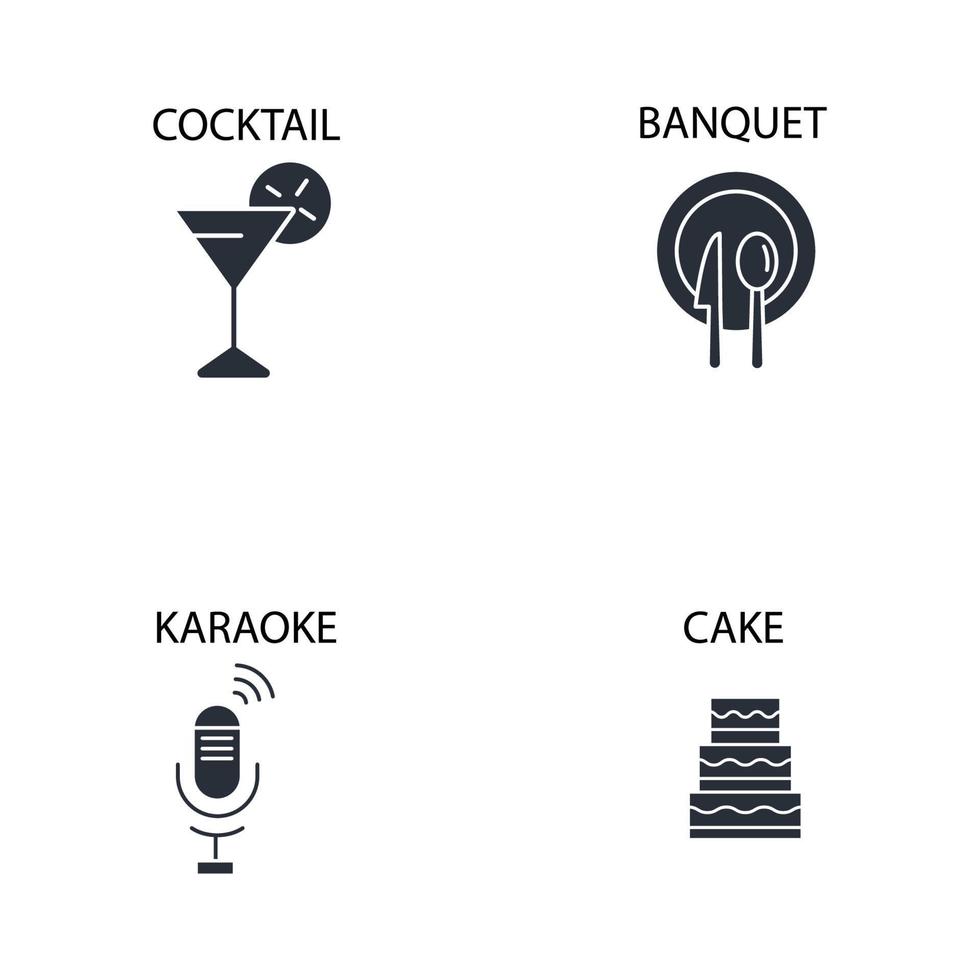 COCKTAIL

BANQUET

KARAOKE

CAKE