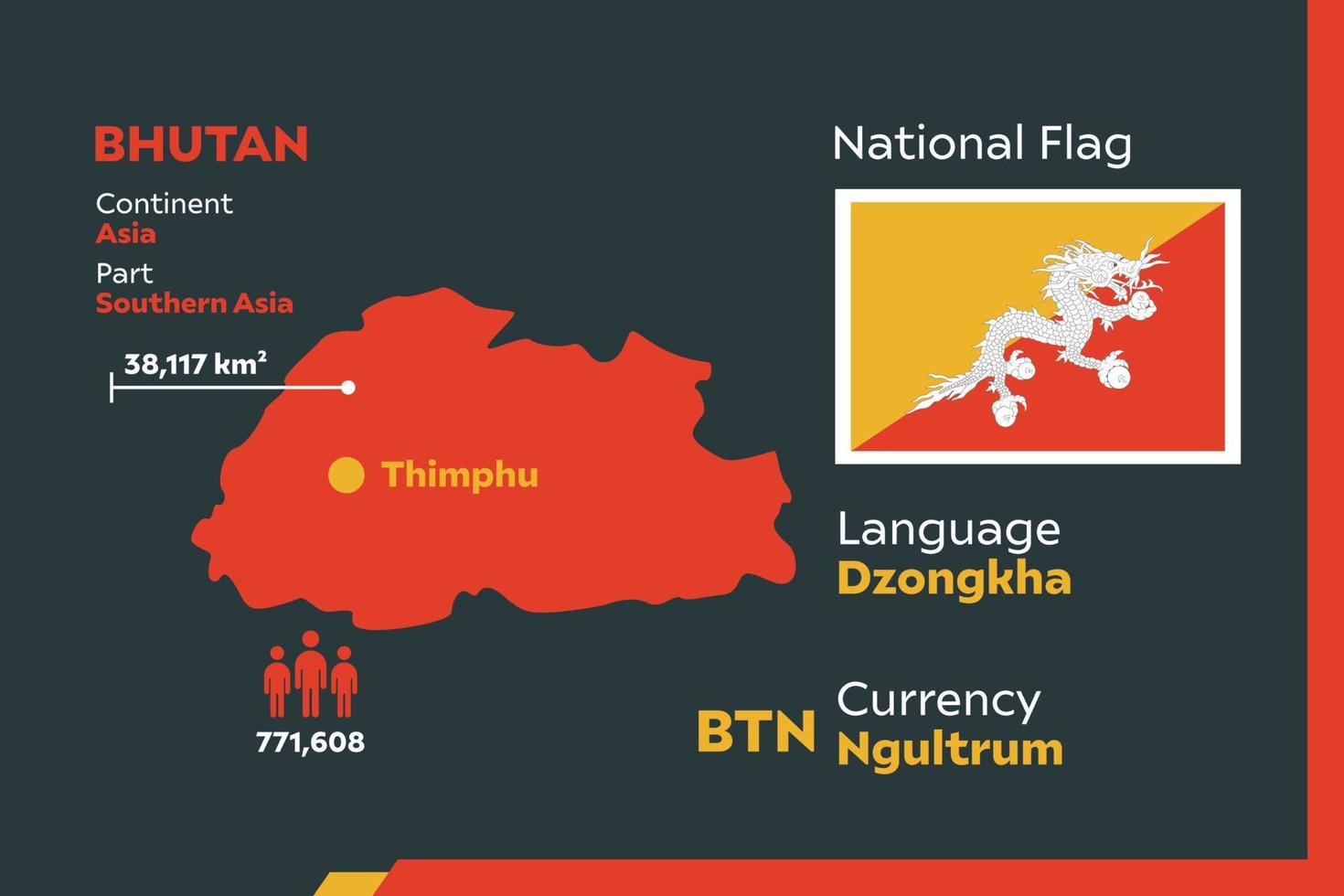 BHUTAN

Continent
Asia

Part
Southern Asia

38,117 km²

Thimphu

771,608

National Flag

Language
Dzongkha

BTN Currency
Ngultrum