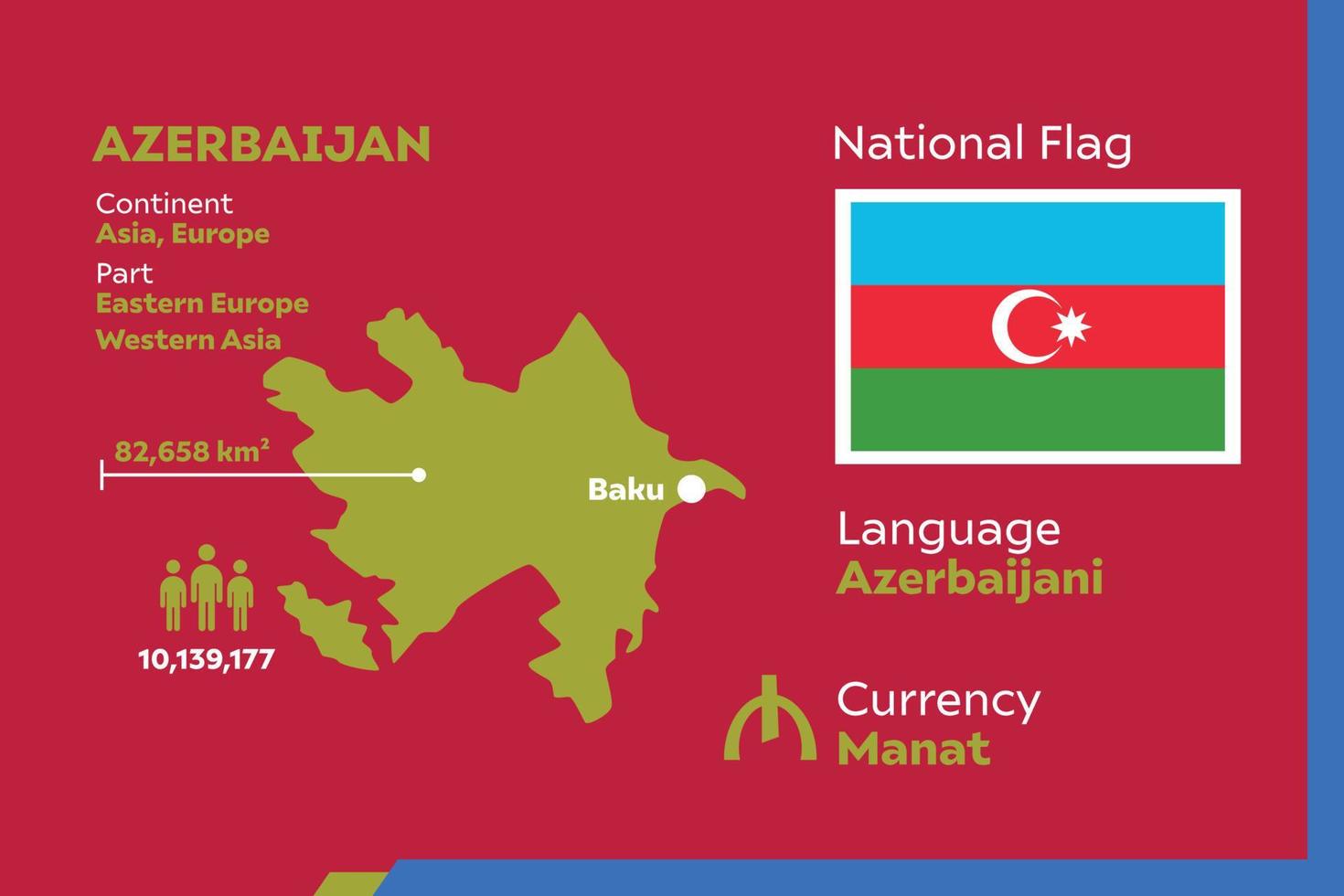 AZERBAIJAN

Continent
Asia, Europe

Part
Eastern Europe
Western Asia

82,658 km²

Baku

10,139,177

National Flag

Language
Azerbaijani

Currency
Manat