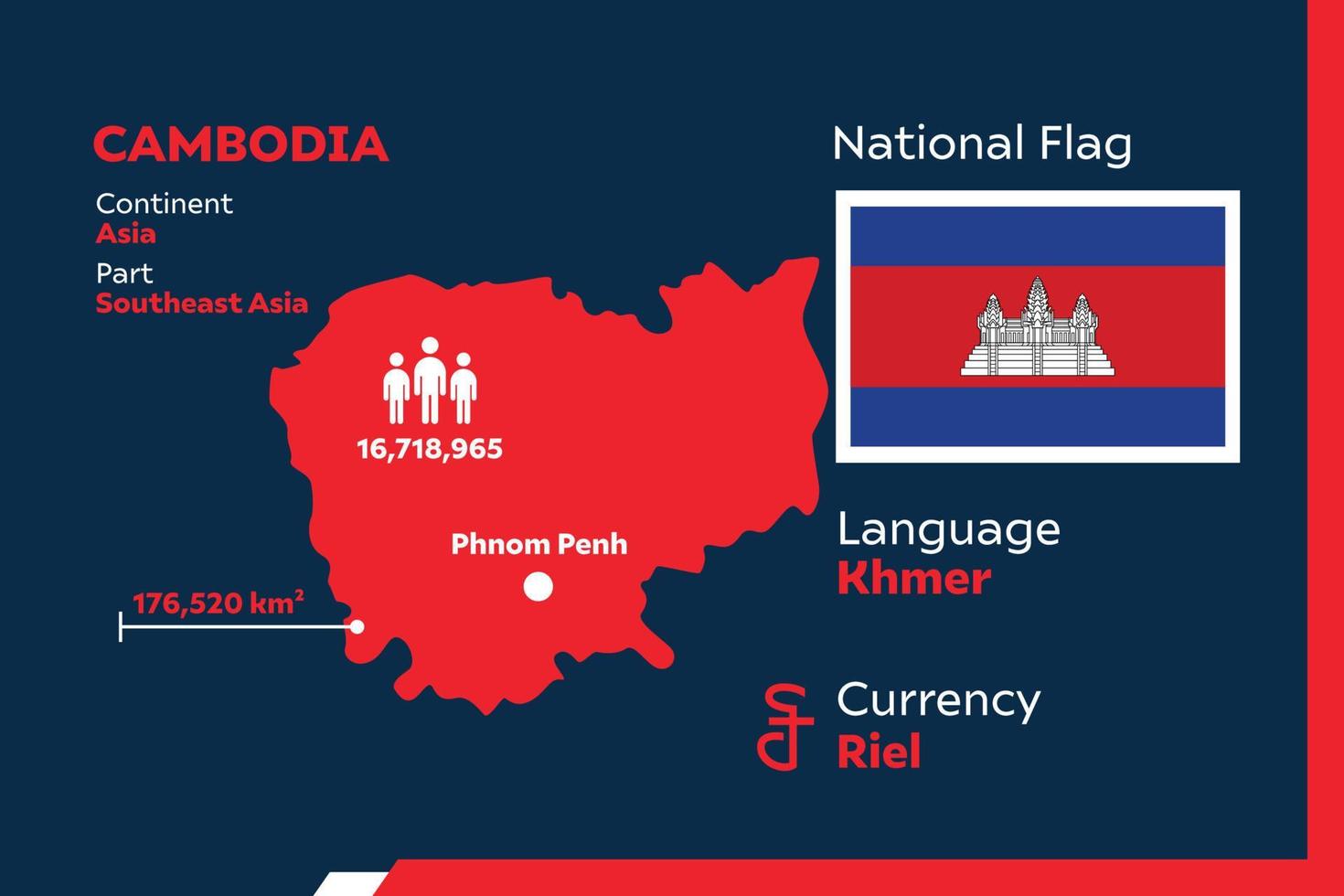 CAMBODIA

Continent
Asia

Part
Southeast Asia

16,718,965

Phnom Penh

176,520 km$^2$

National Flag

Language
Khmer

៛

Currency
Riel