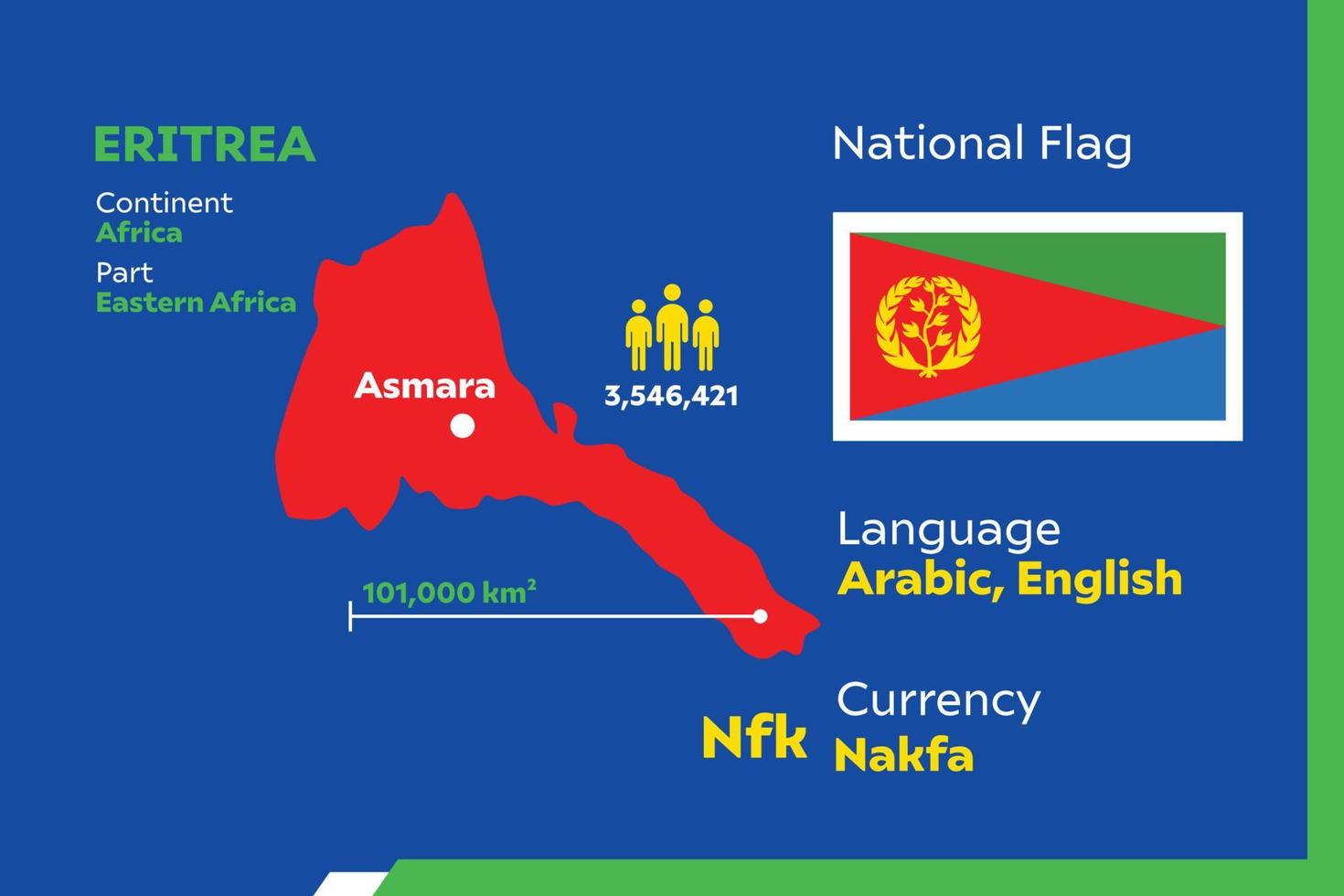 ERITREA

Continent
Africa

Part
Eastern Africa

Asmara

3,546,421

101,000 km$^2$

National Flag

Language
Arabic, English

Nfk

Currency
Nakfa