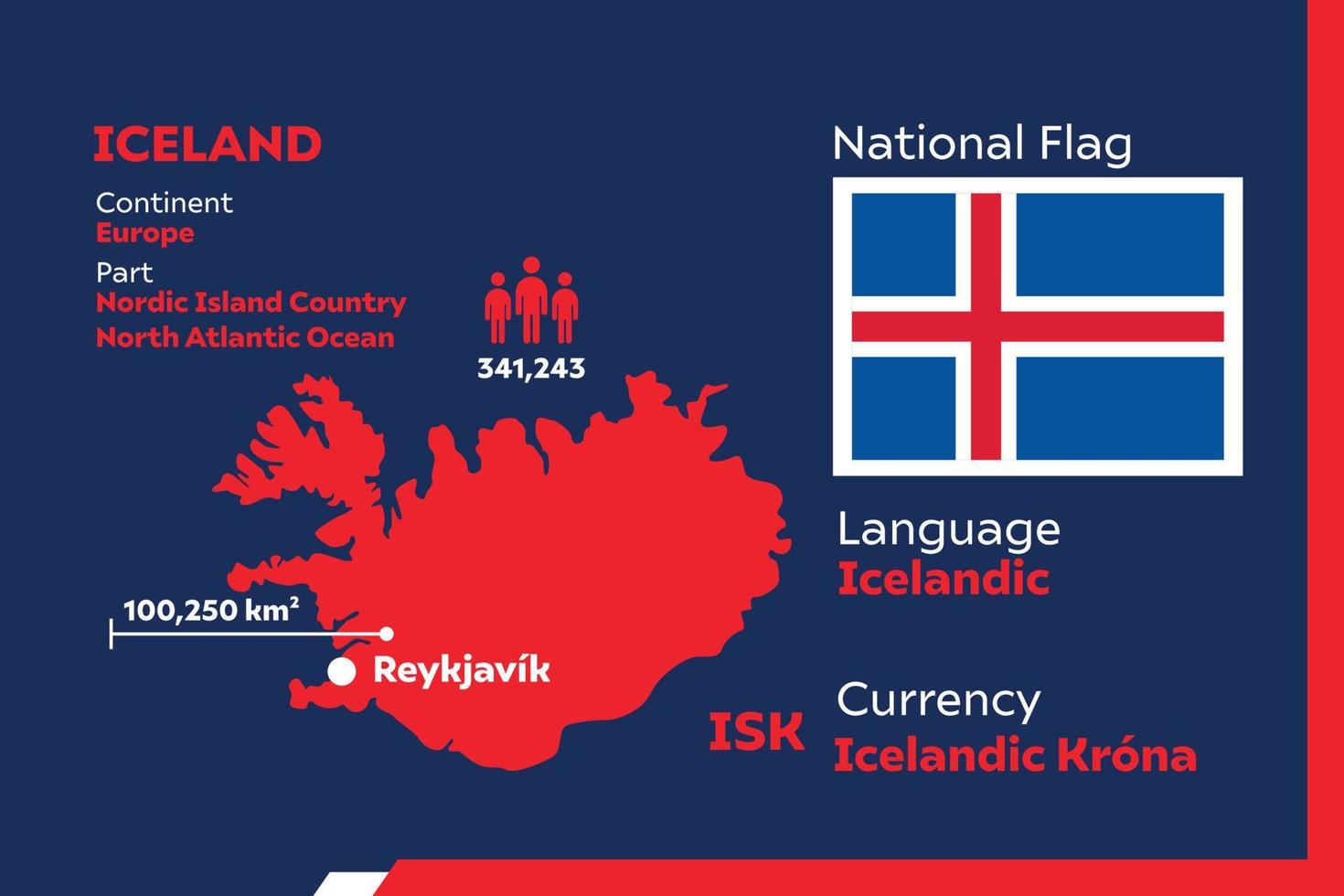 ICELAND

Continent
Europe

Part
Nordic Island Country
North Atlantic Ocean

341,243

100,250 km$^2$

Reykjavík

National Flag

Language
Icelandic

ISK

Currency
Icelandic Króna