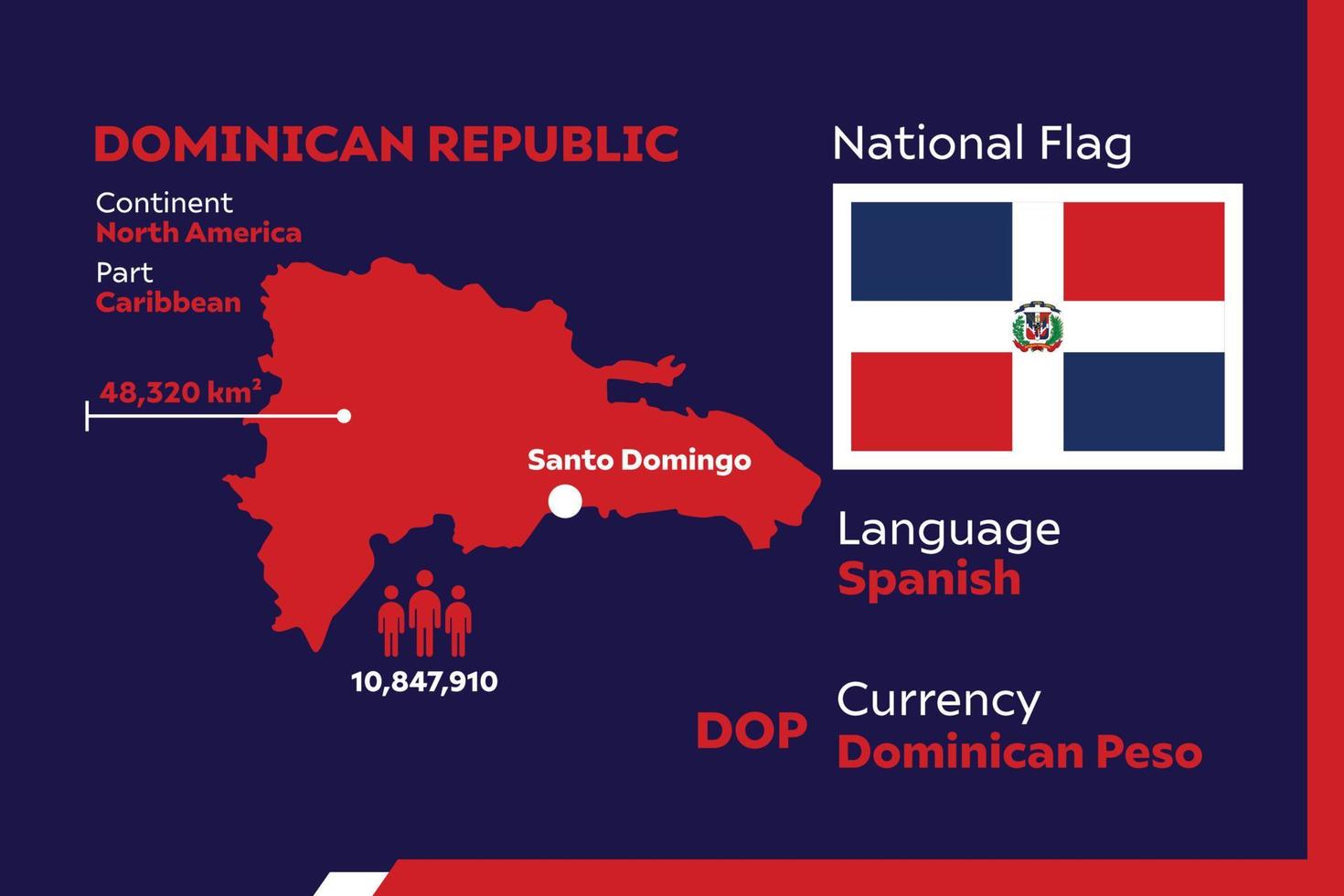 DOMINICAN REPUBLIC

Continent
North America

Part
Caribbean

48,320 km$^2$

Santo Domingo

10,847,910

National Flag

Language
Spanish

DOP

Currency
Dominican Peso