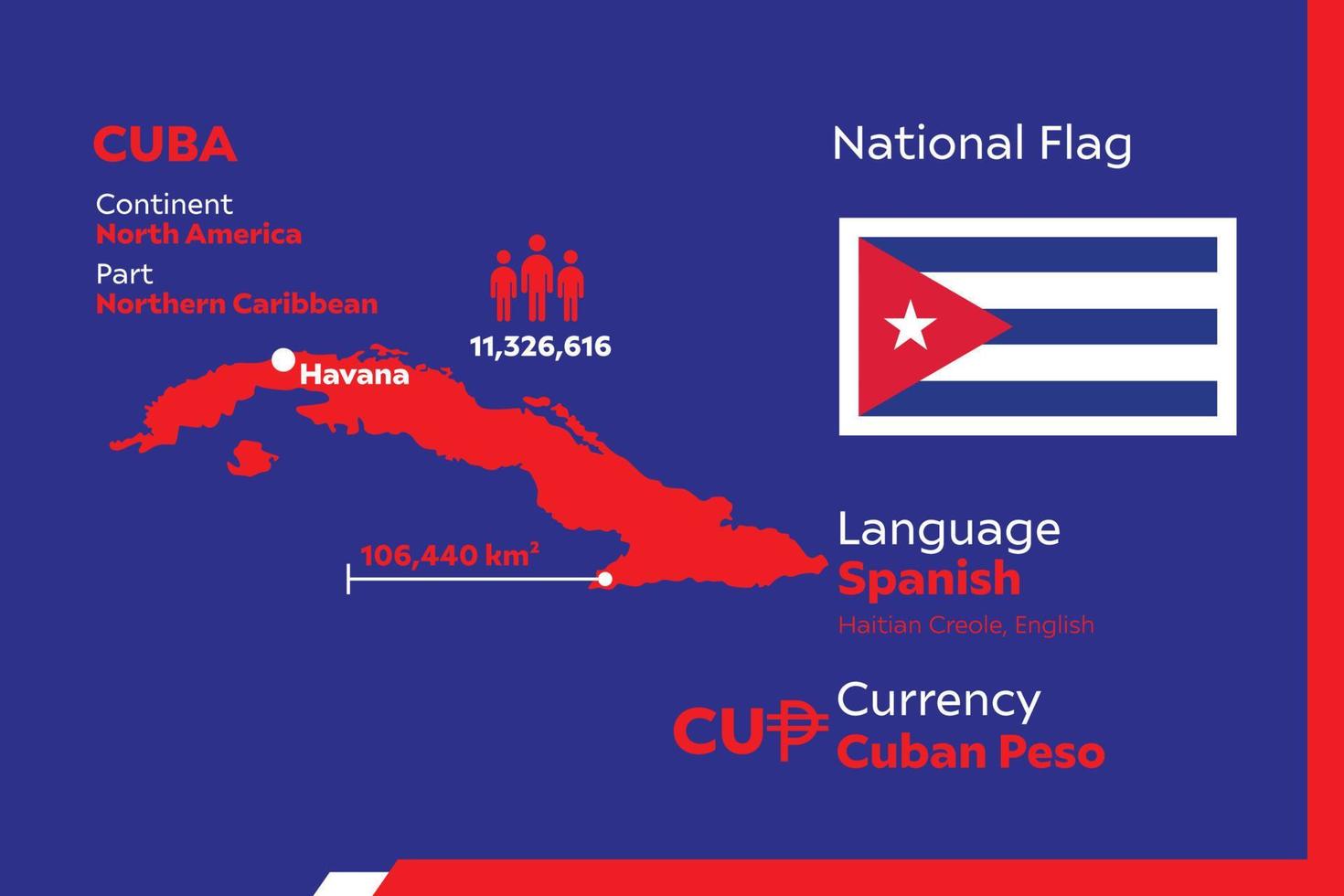 CUBA

Continent
North America

Part
Northern Caribbean

11,326,616

Havana

106,440 km²

National Flag

Language
Spanish
Haitian Creole, English

CU₱ Currency
Cuban Peso