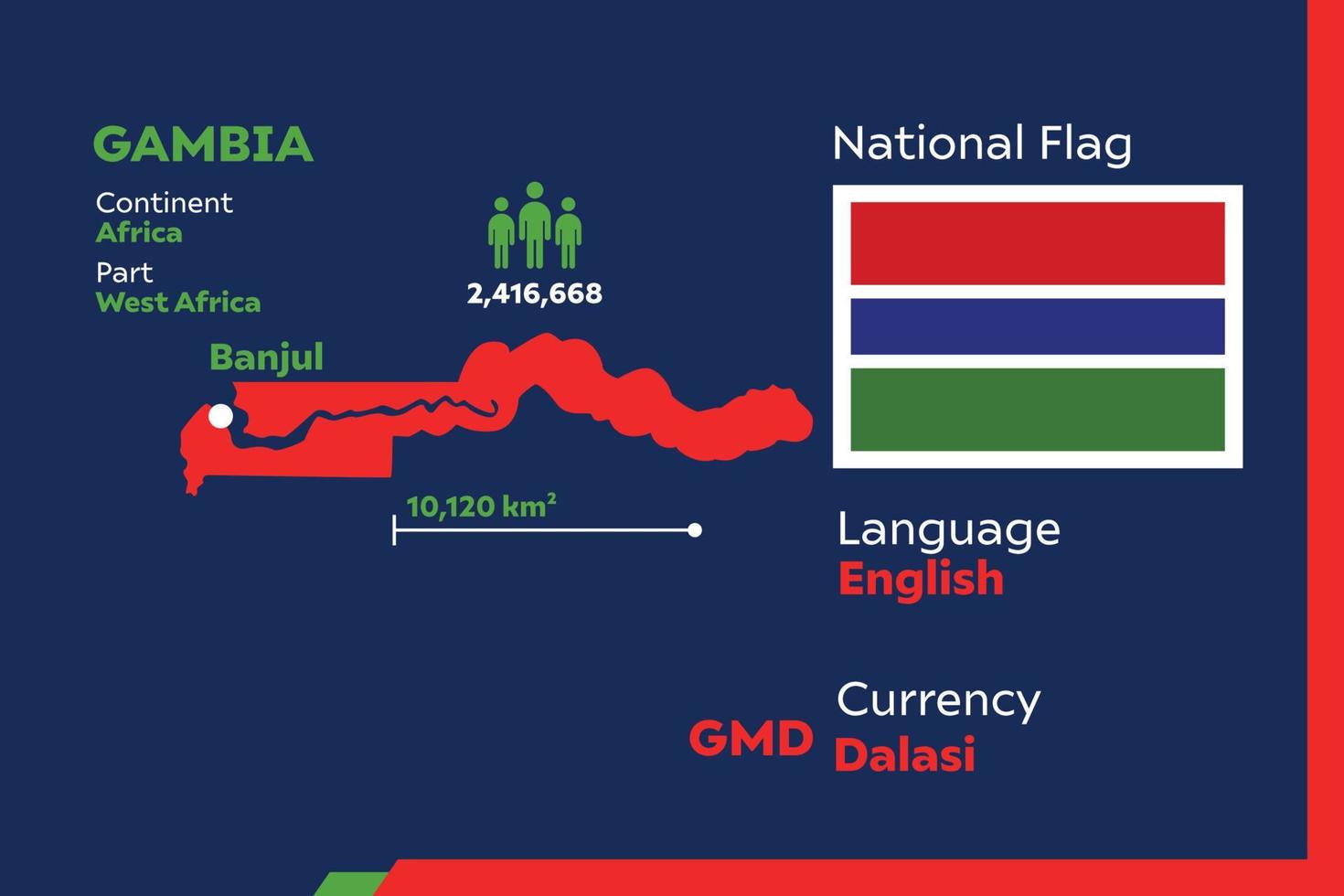 GAMBIA

Continent
Africa

Part
West Africa

2,416,668

Banjul

10,120 km$^2$

National Flag

Language
English

Currency
GMD Dalasi