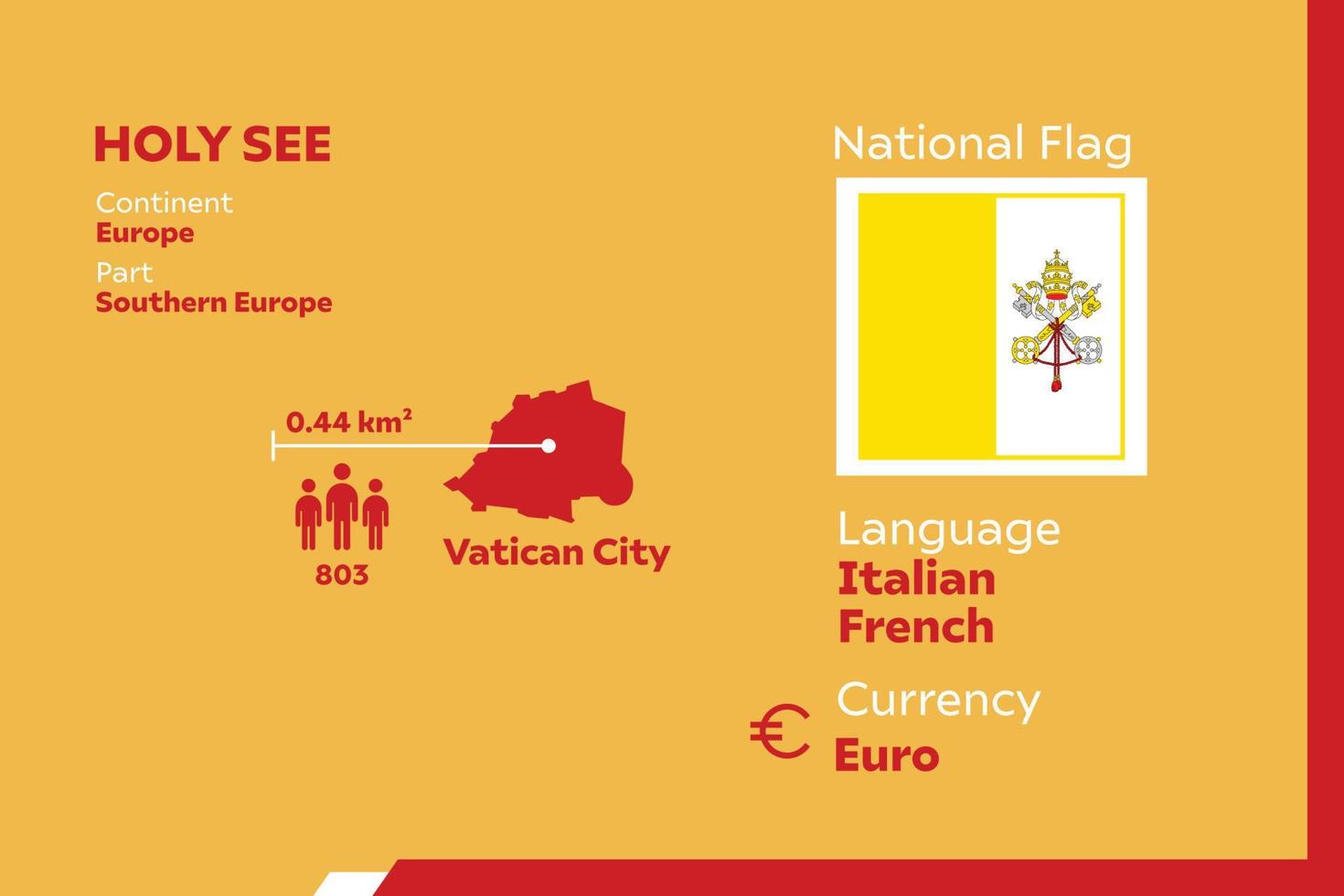 HOLY SEE

Continent
Europe

Part
Southern Europe

0.44 km$^2$

803

Vatican City

National Flag

Language
Italian
French

€

Currency
Euro