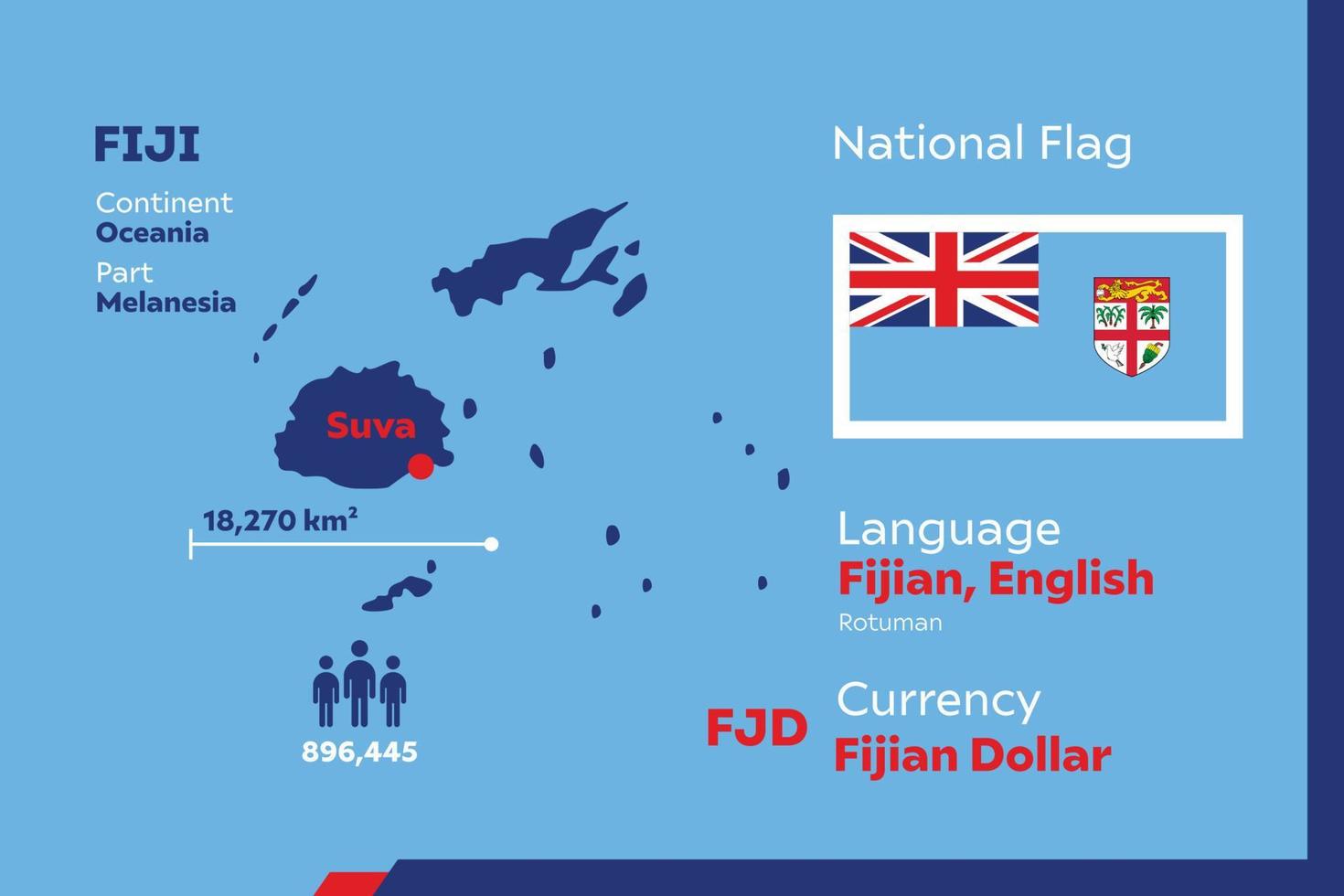 FIJI

Continent
Oceania

Part
Melanesia

Suva

18,270 km²

896,445

National Flag

Language
Fijian, English
Rotuman

FJD
Currency
Fijian Dollar