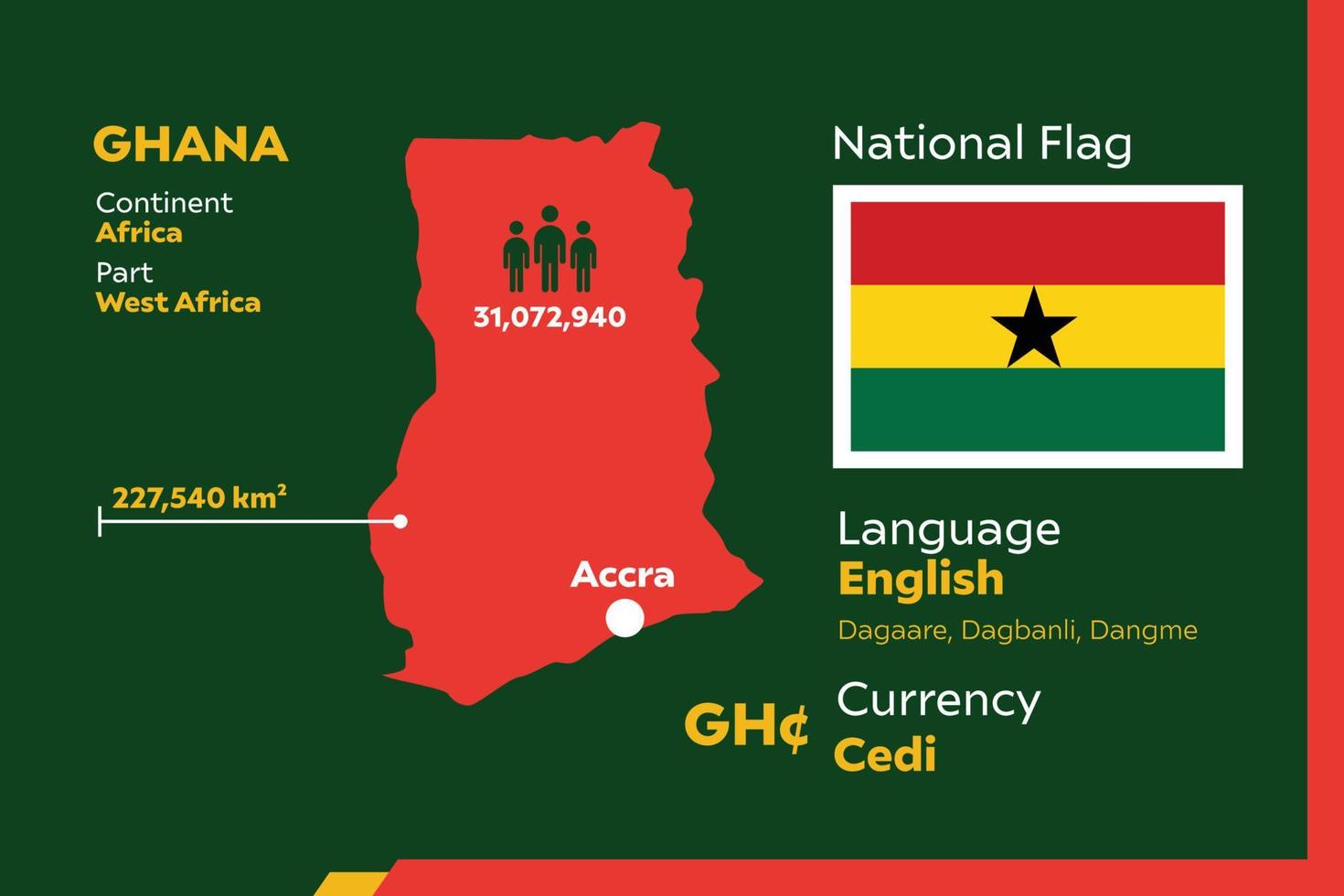 GHANA

Continent
Africa

Part
West Africa

31,072,940

227,540 km²

Accra

National Flag

Language
English
Dagaare, Dagbanli, Dangme

GH¢ Currency
Cedi