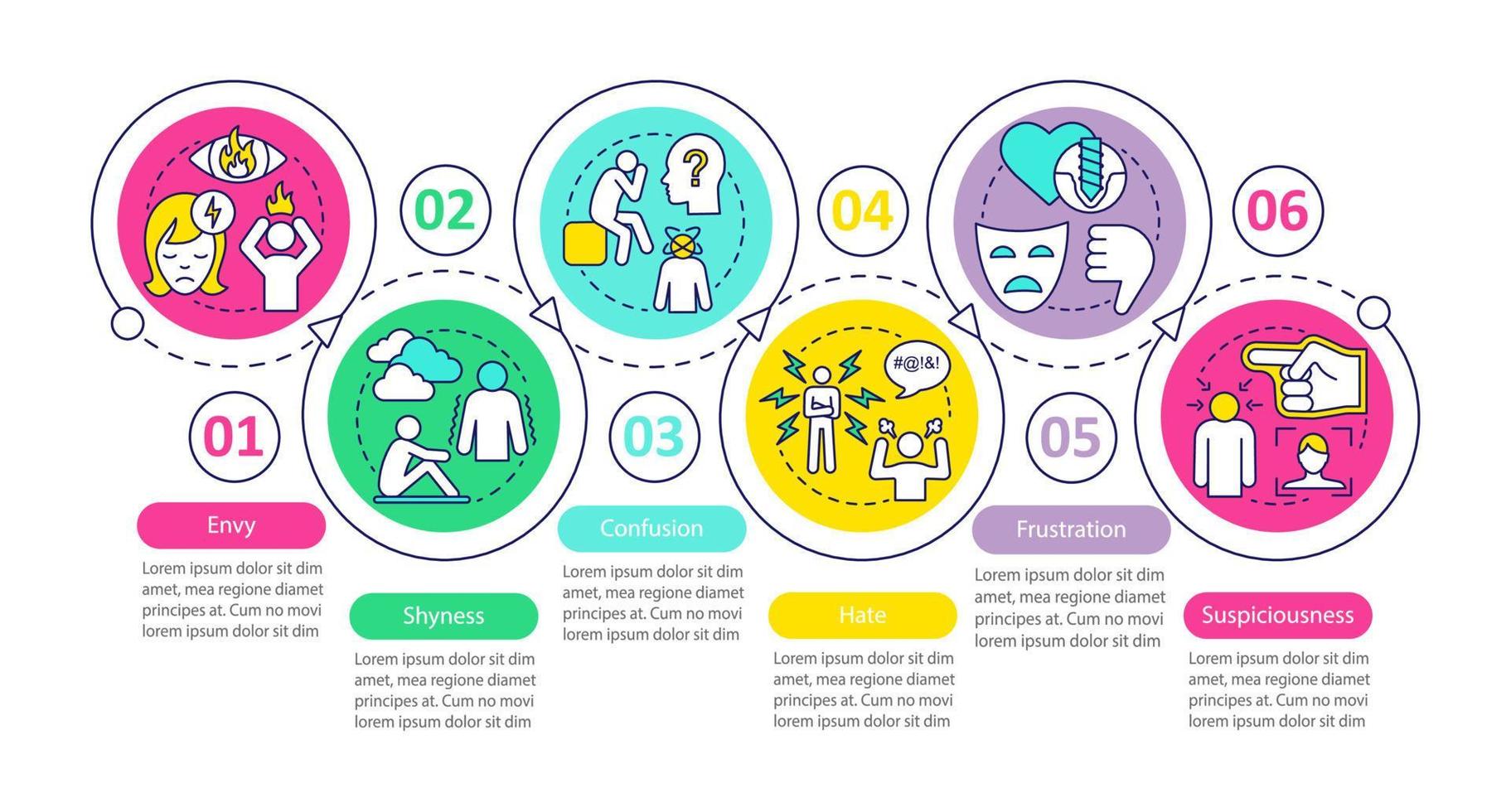 01

Envy

Lorem ipsum dolor sit dim amet, mea regione diamet principes at. Cum no movi lorem ipsum dolor sit dim

02

Shyness

Lorem ipsum dolor sit dim amet, mea regione diamet principes at. Cum no movi lorem ipsum dolor sit dim

?

03

Confusion

Lorem ipsum dolor sit dim amet, mea regione diamet principes at. Cum no movi lorem ipsum dolor sit dim

04

#@!&!

Hate

Lorem ipsum dolor sit dim amet, mea regione diamet principes at. Cum no movi lorem ipsum dolor sit dim

05

Frustration

Lorem ipsum dolor sit dim amet, mea regione diamet principes at. Cum no movi lorem ipsum dolor sit dim

06

Suspiciousness

Lorem ipsum dolor sit dim amet, mea regione diamet principes at. Cum no movi lorem ipsum dolor sit dim