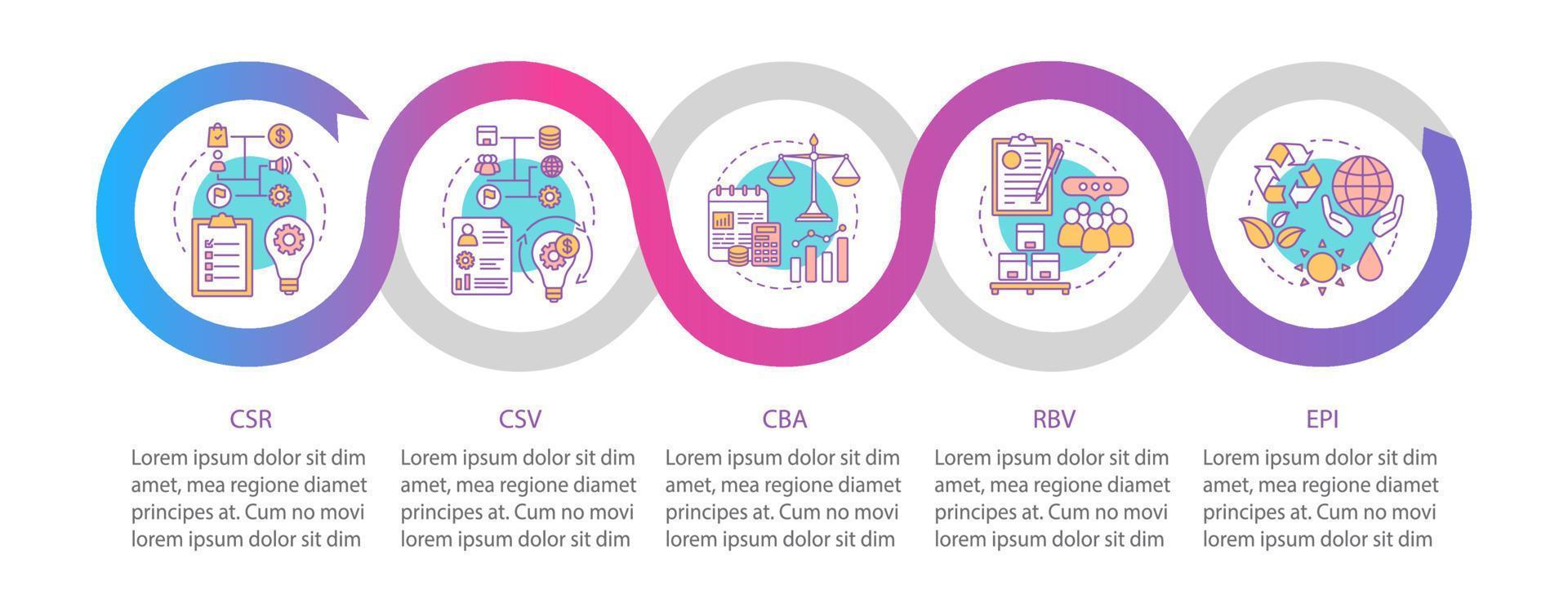 CSR

Lorem ipsum dolor sit dim amet, mea regione diamet principes at. Cum no movi lorem ipsum dolor sit dim

CSV

Lorem ipsum dolor sit dim amet, mea regione diamet principes at. Cum no movi lorem ipsum dolor sit dim

CBA

Lorem ipsum dolor sit dim amet, mea regione diamet principes at. Cum no movi lorem ipsum dolor sit dim

RBV

Lorem ipsum dolor sit dim amet, mea regione diamet principes at. Cum no movi lorem ipsum dolor sit dim

EPI

Lorem ipsum dolor sit dim amet, mea regione diamet principes at. Cum no movi lorem ipsum dolor sit dim