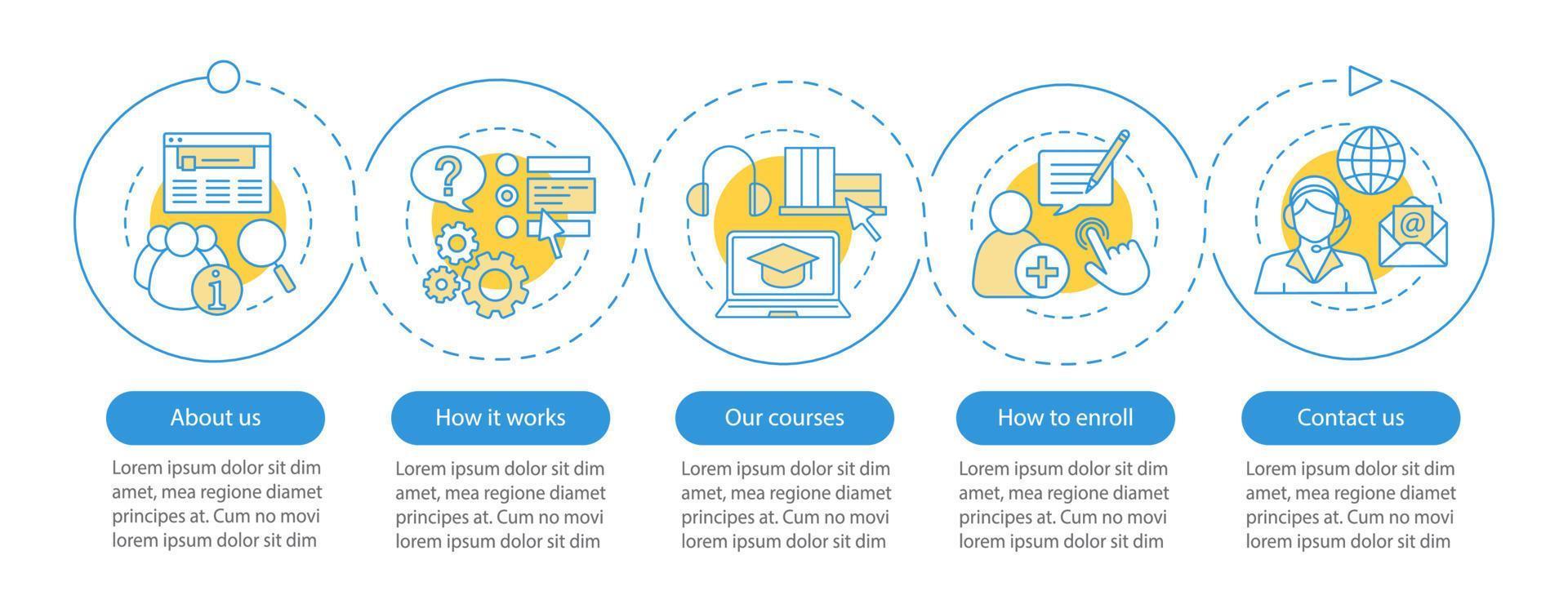 About us

Lorem ipsum dolor sit dim amet, mea regione diamet principes at. Cum no movi lorem ipsum dolor sit dim

How it works

Lorem ipsum dolor sit dim amet, mea regione diamet principes at. Cum no movi lorem ipsum dolor sit dim

Our courses

Lorem ipsum dolor sit dim amet, mea regione diamet principes at. Cum no movi lorem ipsum dolor sit dim

How to enroll

Lorem ipsum dolor sit dim amet, mea regione diamet principes at. Cum no movi lorem ipsum dolor sit dim

Contact us

Lorem ipsum dolor sit dim amet, mea regione diamet principes at. Cum no movi lorem ipsum dolor sit dim