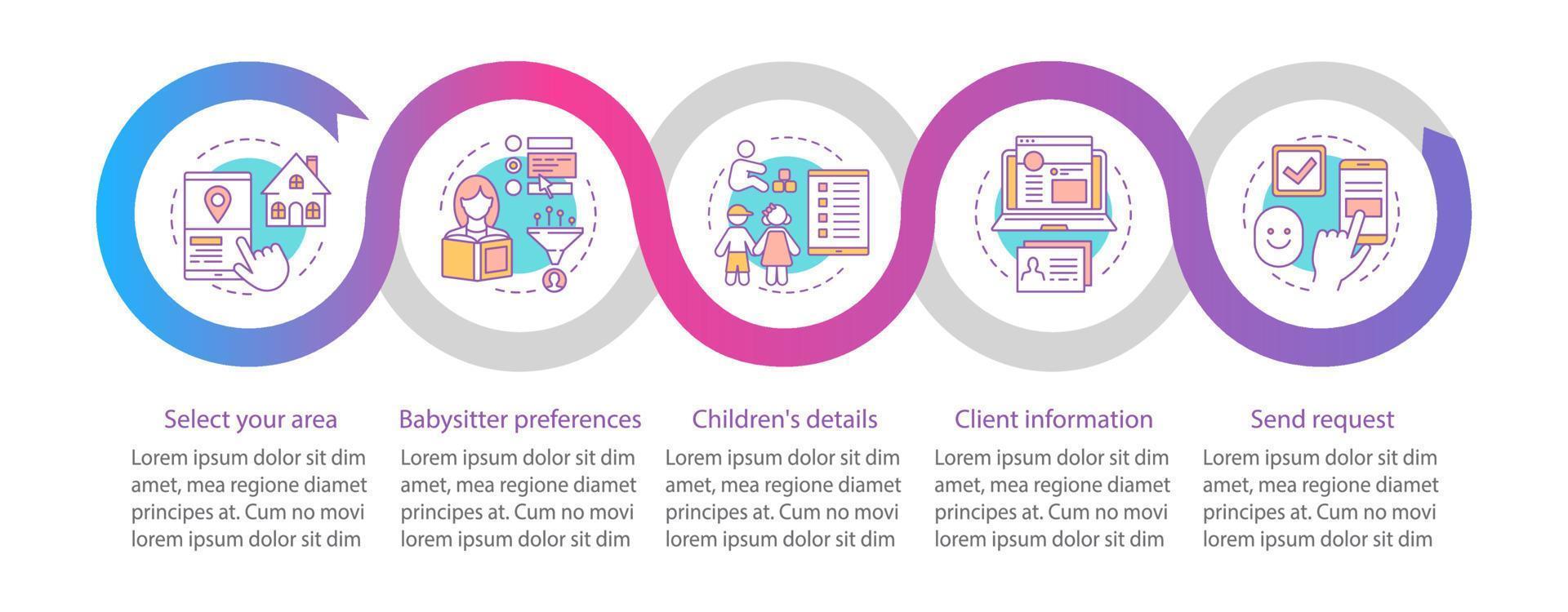 Select your area
Lorem ipsum dolor sit dim amet, mea regione diamet principes at. Cum no movi lorem ipsum dolor sit dim

Babysitter preferences
Lorem ipsum dolor sit dim amet, mea regione diamet principes at. Cum no movi lorem ipsum dolor sit dim

Children's details
Lorem ipsum dolor sit dim amet, mea regione diamet principes at. Cum no movi lorem ipsum dolor sit dim

Client information
Lorem ipsum dolor sit dim amet, mea regione diamet principes at. Cum no movi lorem ipsum dolor sit dim

Send request
Lorem ipsum dolor sit dim amet, mea regione diamet principes at. Cum no movi lorem ipsum dolor sit dim