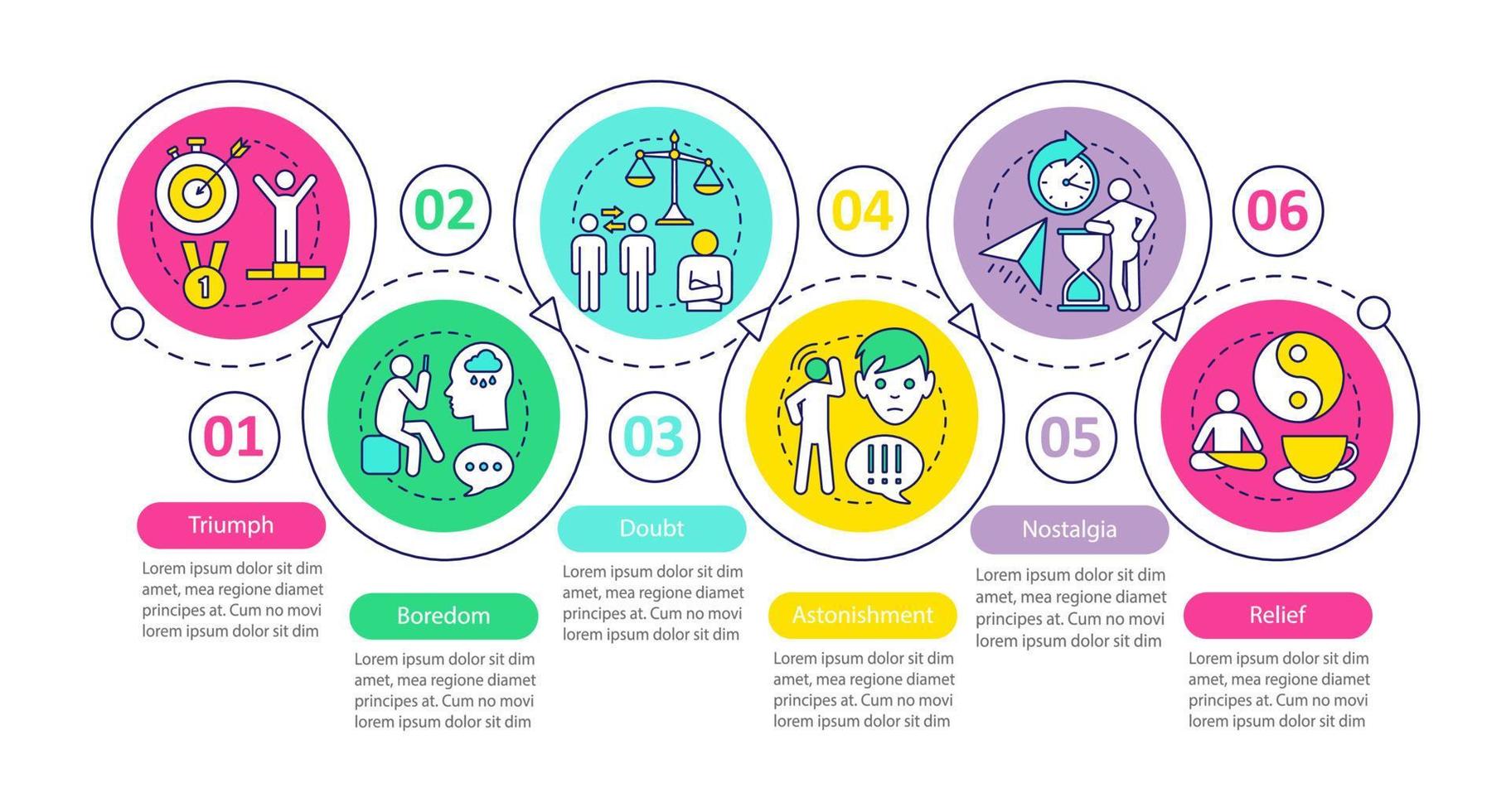 01

Triumph

Lorem ipsum dolor sit dim amet, mea regione diamet principes at. Cum no movi lorem ipsum dolor sit dim

02

Boredom

Lorem ipsum dolor sit dim amet, mea regione diamet principes at. Cum no movi lorem ipsum dolor sit dim

03

Doubt

Lorem ipsum dolor sit dim amet, mea regione diamet principes at. Cum no movi lorem ipsum dolor sit dim

04

Astonishment

Lorem ipsum dolor sit dim amet, mea regione diamet principes at. Cum no movi lorem ipsum dolor sit dim

05

Nostalgia

Lorem ipsum dolor sit dim amet, mea regione diamet principes at. Cum no movi lorem ipsum dolor sit dim

06

Relief

Lorem ipsum dolor sit dim amet, mea regione diamet principes at. Cum no movi lorem ipsum dolor sit dim