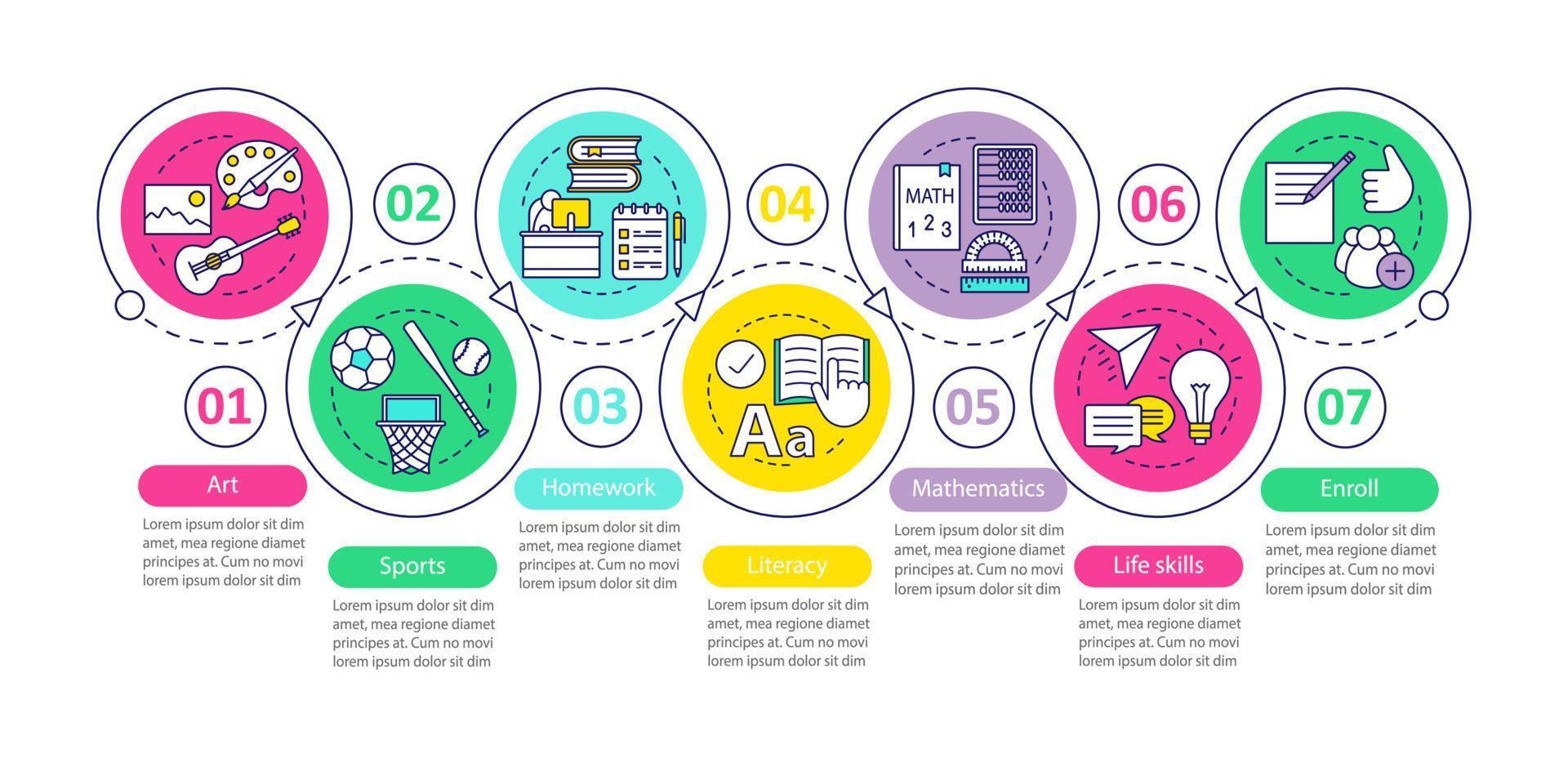 01

Art

Lorem ipsum dolor sit dim amet, mea regione diamet principes at. Cum no movi lorem ipsum dolor sit dim

02

Sports

Lorem ipsum dolor sit dim amet, mea regione diamet principes at. Cum no movi lorem ipsum dolor sit dim

03

Homework

Lorem ipsum dolor sit dim amet, mea regione diamet principes at. Cum no movi lorem ipsum dolor sit dim

04

Aa

Literacy

Lorem ipsum dolor sit dim amet, mea regione diamet principes at. Cum no movi lorem ipsum dolor sit dim

MATH
1 2 3

05

Mathematics

Lorem ipsum dolor sit dim amet, mea regione diamet principes at. Cum no movi lorem ipsum dolor sit dim

06

Life skills

Lorem ipsum dolor sit dim amet, mea regione diamet principes at. Cum no movi lorem ipsum dolor sit dim

07

Enroll

Lorem ipsum dolor sit dim amet, mea regione diamet principes at. Cum no movi lorem ipsum dolor sit dim