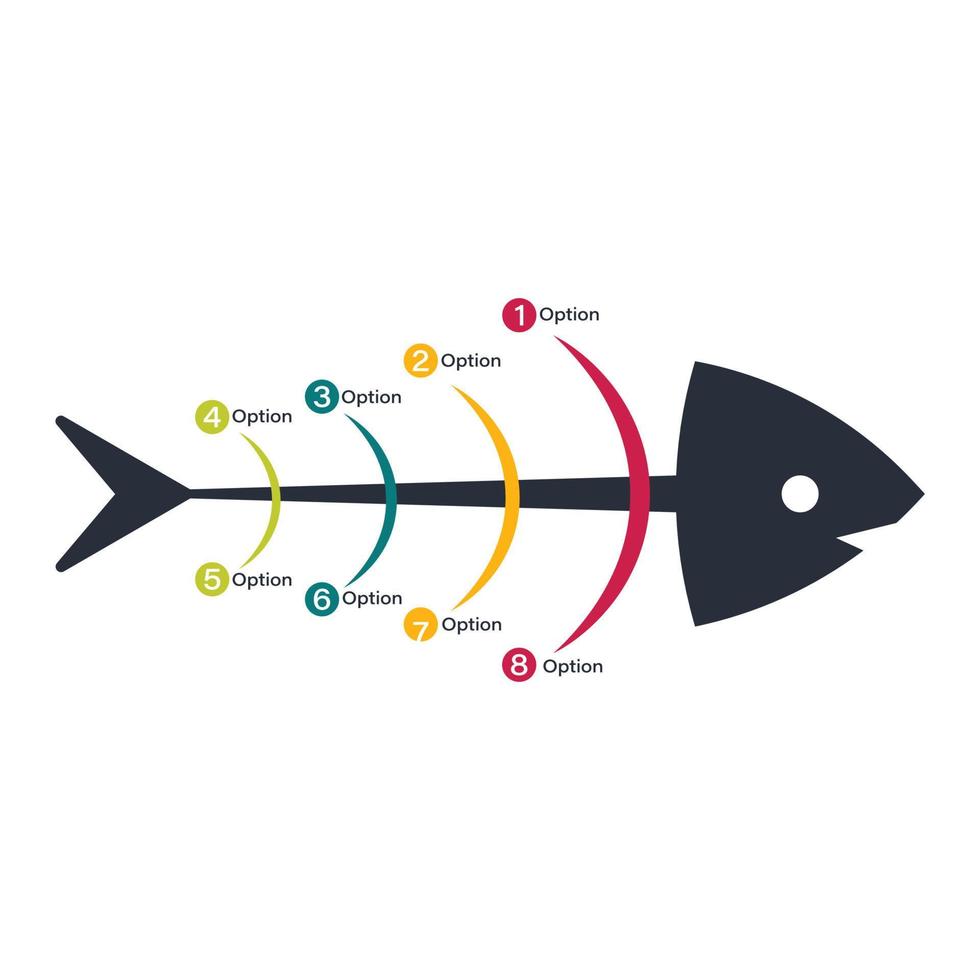 1 Option
2 Option
3 Option
4 Option
5 Option
6 Option
7 Option
8 Option