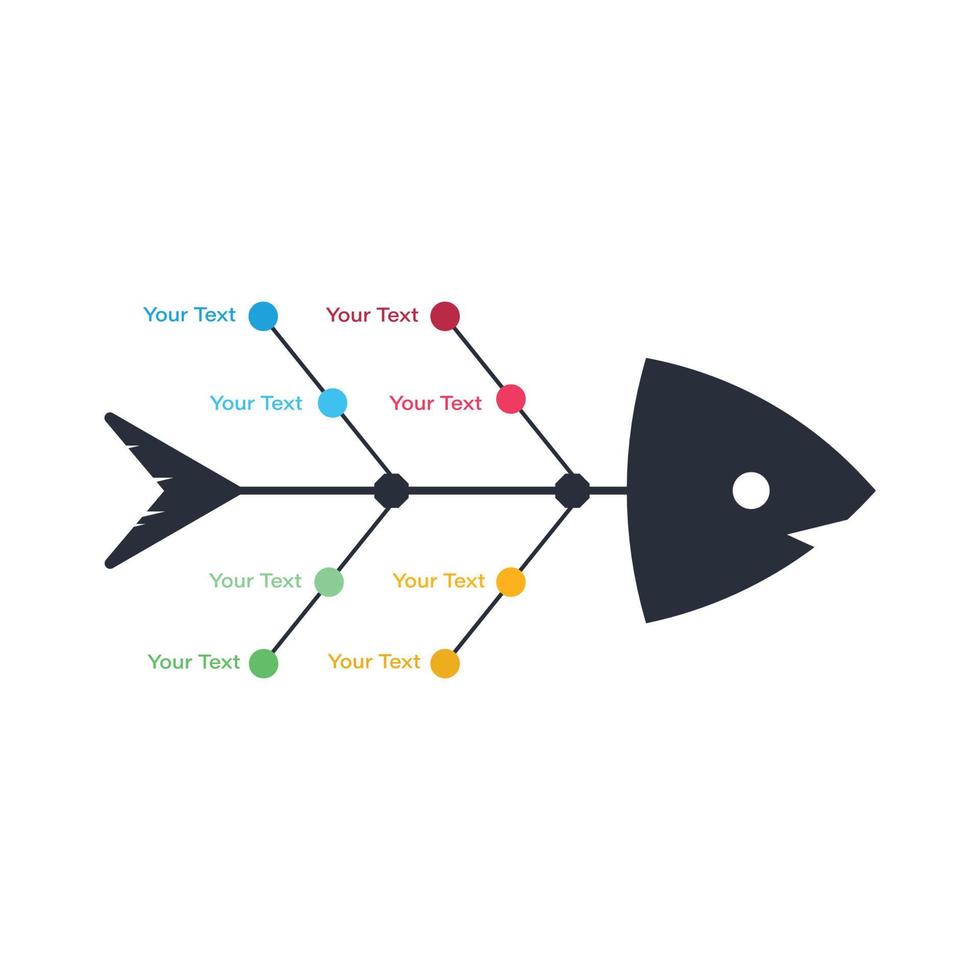 Your Text
Your Text
Your Text
Your Text
Your Text
Your Text
Your Text
Your Text