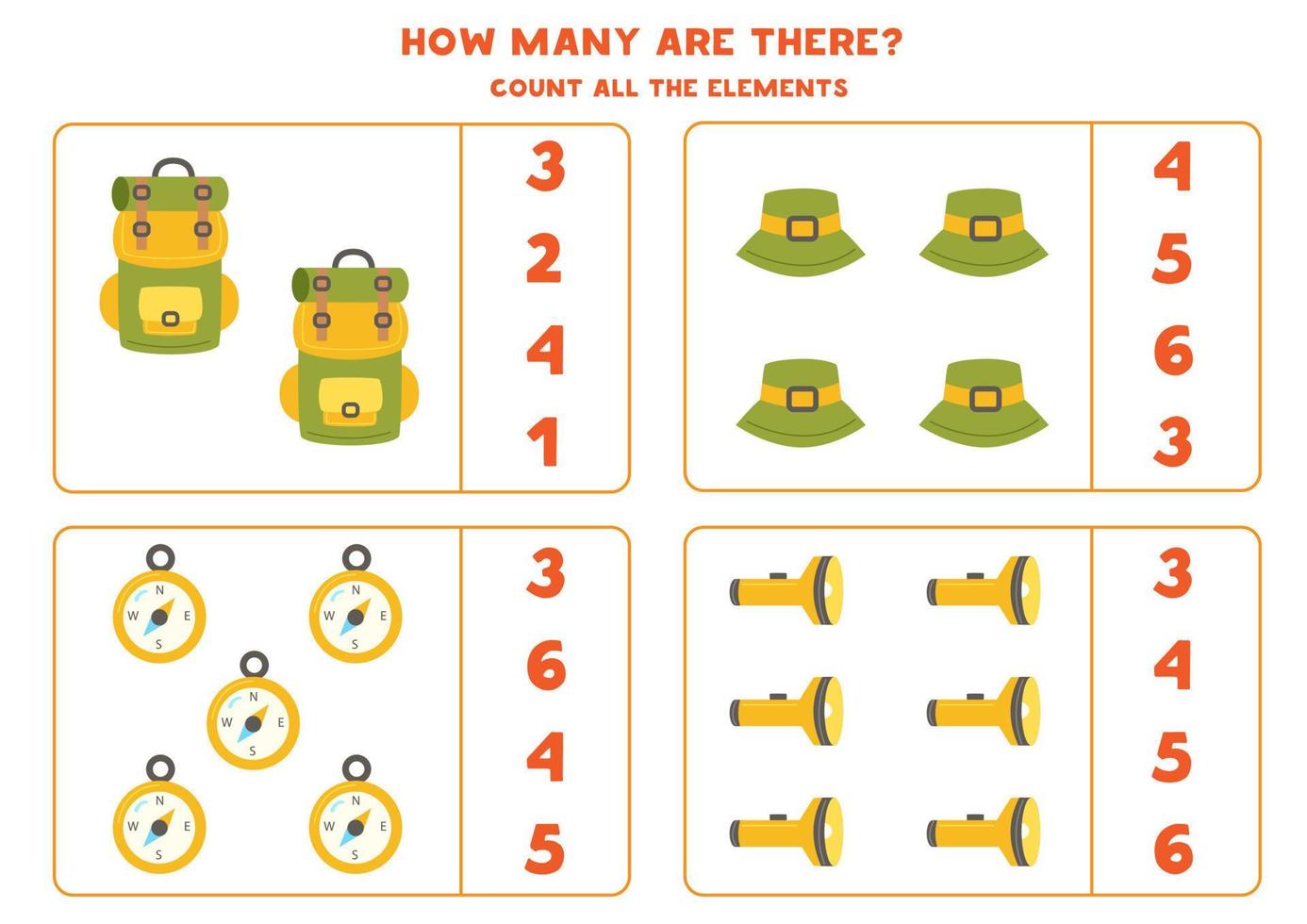 HOW MANY ARE THERE?
COUNT ALL THE ELEMENTS

3
2
4
1

4
5
6
3

N
W E
S

N
W E
S

N
W E
S

N
W E
S

N
W E
S

3
6
4
5

3
4
5
6