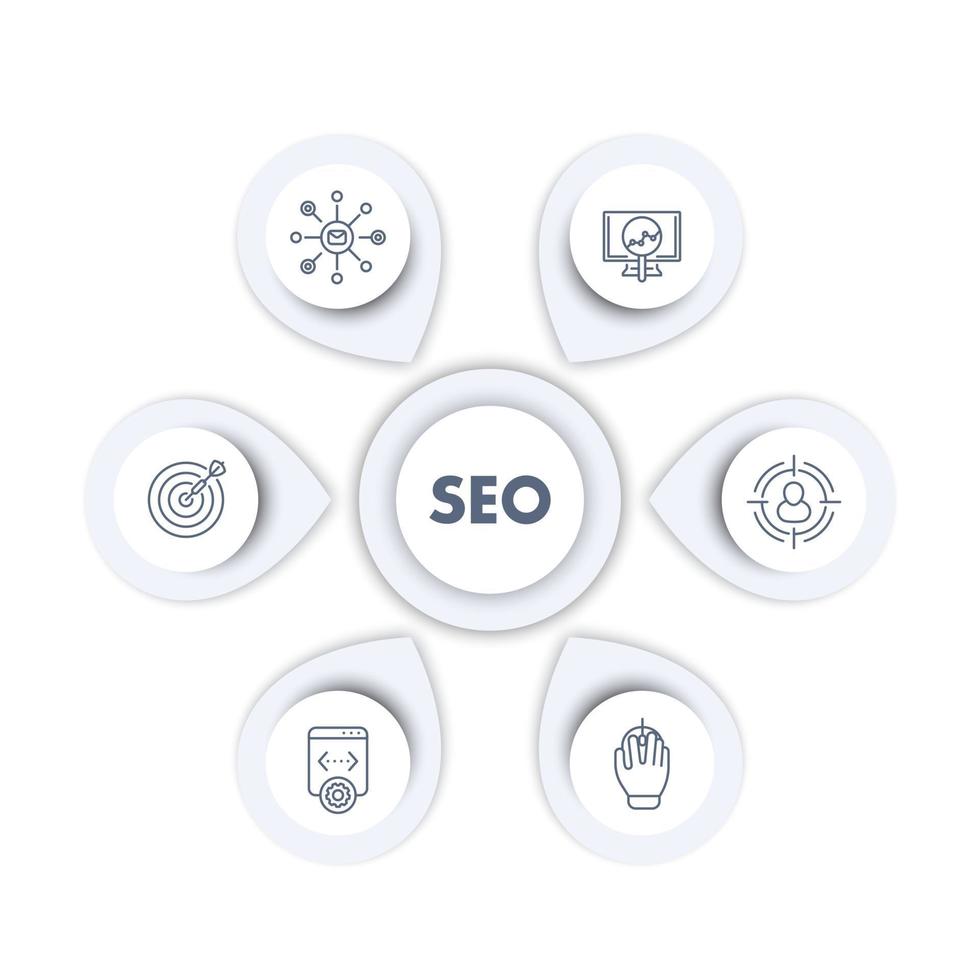 SEO