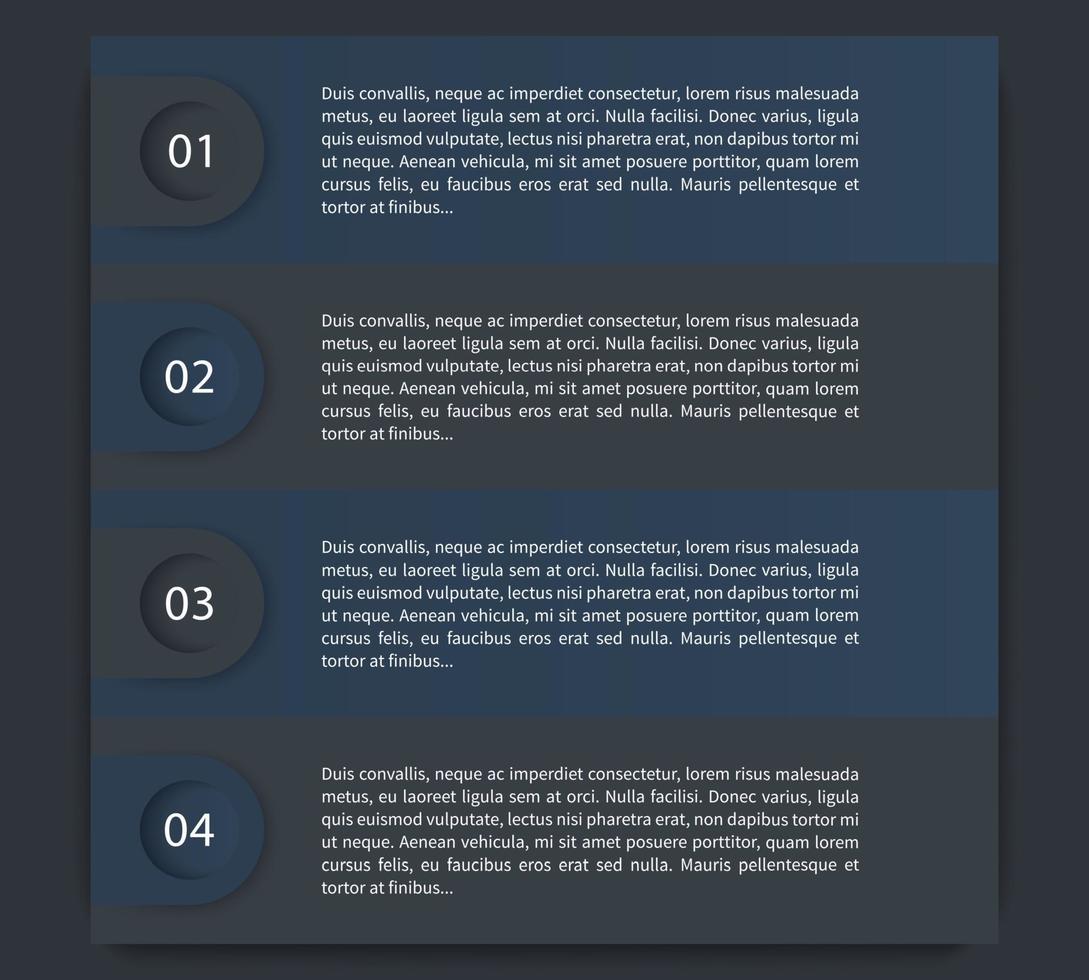 01

Duis convallis, neque ac imperdiet consectetur, lorem risus malesuada metus, eu laoreet ligula sem at orci. Nulla facilisi. Donec varius, ligula quis euismod vulputate, lectus nisi pharetra erat, non dapibus tortor mi ut neque. Aenean vehicula, mi sit amet posuere porttitor, quam lorem cursus felis, eu faucibus eros erat sed nulla. Mauris pellentesque et tortor at finibus...

02

Duis convallis, neque ac imperdiet consectetur, lorem risus malesuada metus, eu laoreet ligula sem at orci. Nulla facilisi. Donec varius, ligula quis euismod vulputate, lectus nisi pharetra erat, non dapibus tortor mi ut neque. Aenean vehicula, mi sit amet posuere porttitor, quam lorem cursus felis, eu faucibus eros erat sed nulla. Mauris pellentesque et tortor at finibus...

03

Duis convallis, neque ac imperdiet consectetur, lorem risus malesuada metus, eu laoreet ligula sem at orci. Nulla facilisi. Donec varius, ligula quis euismod vulputate, lectus nisi pharetra erat, non dapibus tortor mi ut neque. Aenean vehicula, mi sit amet posuere porttitor, quam lorem cursus felis, eu faucibus eros erat sed nulla. Mauris pellentesque et tortor at finibus...

04

Duis convallis, neque ac imperdiet consectetur, lorem risus malesuada metus, eu laoreet ligula sem at orci. Nulla facilisi. Donec varius, ligula quis euismod vulputate, lectus nisi pharetra erat, non dapibus tortor mi ut neque. Aenean vehicula, mi sit amet posuere porttitor, quam lorem cursus felis, eu faucibus eros erat sed nulla. Mauris pellentesque et tortor at finibus...