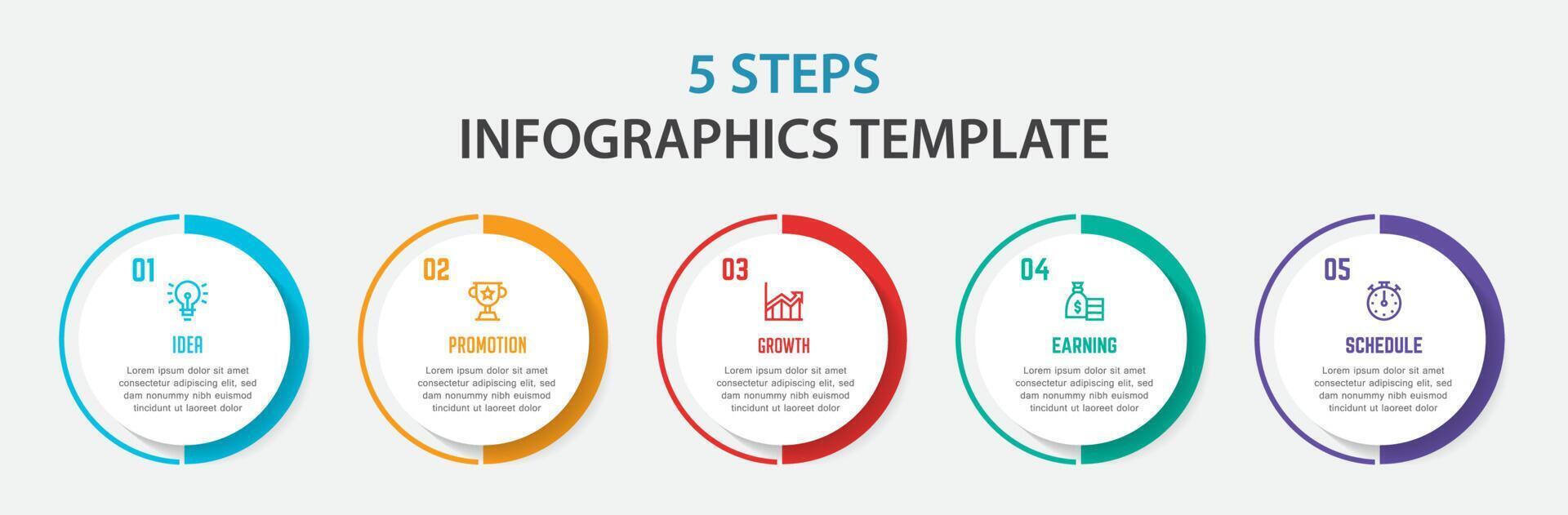 5 STEPS
INFOGRAPHICS TEMPLATE

01
IDEA
Lorem ipsum dolor sit amet consectetur adipiscing elit, sed dam nonummy nibh euismod tincidunt ut laoreet dolor

02
PROMOTION
Lorem ipsum dolor sit amet consectetur adipiscing elit, sed dam nonummy nibh euismod tincidunt ut laoreet dolor

03
GROWTH
Lorem ipsum dolor sit amet consectetur adipiscing elit, sed dam nonummy nibh euismod tincidunt ut laoreet dolor

04
EARNING
Lorem ipsum dolor sit amet consectetur adipiscing elit, sed dam nonummy nibh euismod tincidunt ut laoreet dolor

05
SCHEDULE
Lorem ipsum dolor sit amet consectetur adipiscing elit, sed dam nonummy nibh euismod tincidunt ut laoreet dolor