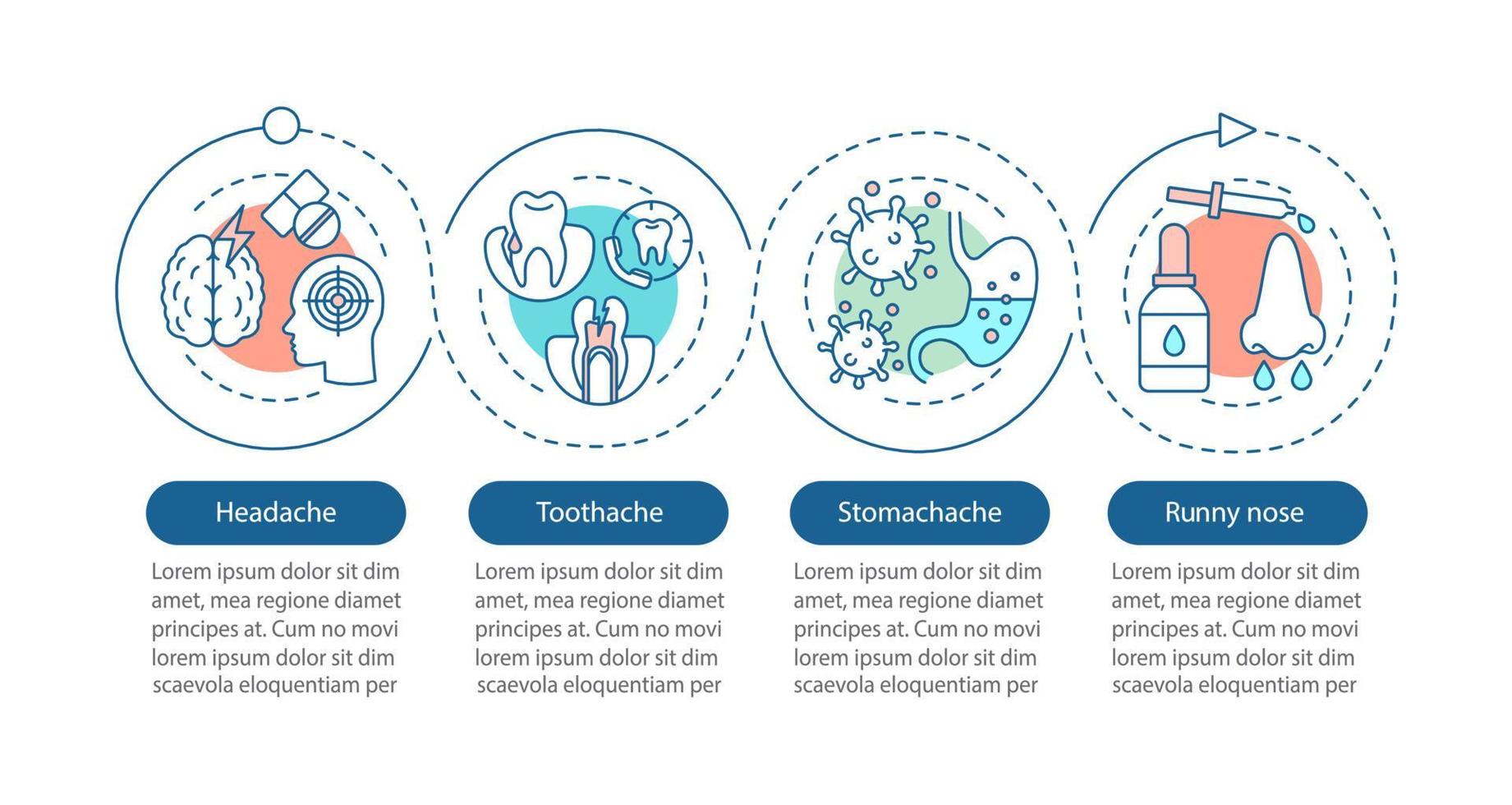 Headache

Lorem ipsum dolor sit dim amet, mea regione diamet principes at. Cum no movi lorem ipsum dolor sit dim scaevola eloquentiam per

Toothache

Lorem ipsum dolor sit dim amet, mea regione diamet principes at. Cum no movi lorem ipsum dolor sit dim scaevola eloquentiam per

Stomachache

Lorem ipsum dolor sit dim amet, mea regione diamet principes at. Cum no movi lorem ipsum dolor sit dim scaevola eloquentiam per

Runny nose

Lorem ipsum dolor sit dim amet, mea regione diamet principes at. Cum no movi lorem ipsum dolor sit dim scaevola eloquentiam per