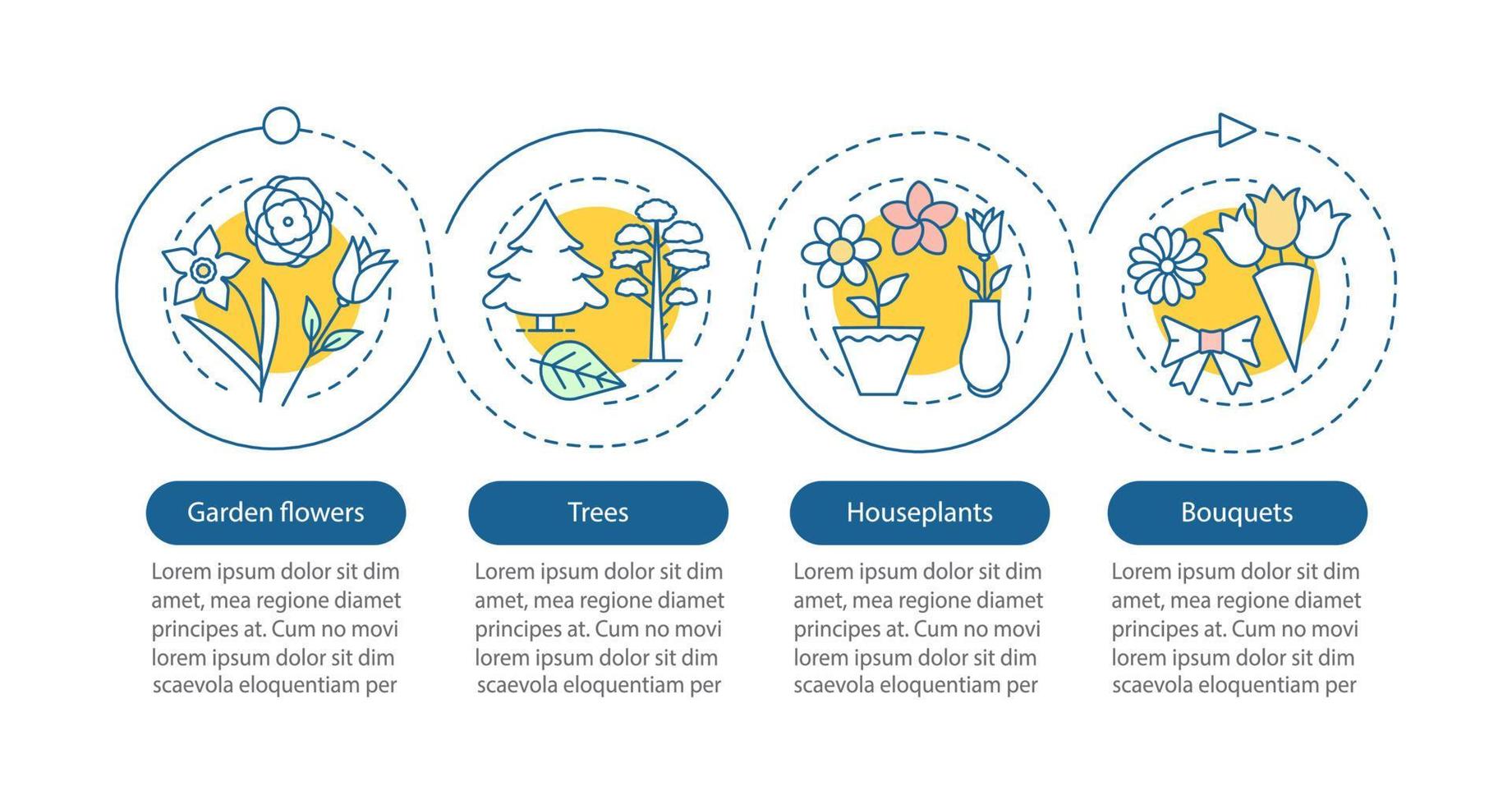 Garden flowers

Lorem ipsum dolor sit dim amet, mea regione diamet principes at. Cum no movi lorem ipsum dolor sit dim scaevola eloquentiam per

Trees

Lorem ipsum dolor sit dim amet, mea regione diamet principes at. Cum no movi lorem ipsum dolor sit dim scaevola eloquentiam per

Houseplants

Lorem ipsum dolor sit dim amet, mea regione diamet principes at. Cum no movi lorem ipsum dolor sit dim scaevola eloquentiam per

Bouquets

Lorem ipsum dolor sit dim amet, mea regione diamet principes at. Cum no movi lorem ipsum dolor sit dim scaevola eloquentiam per