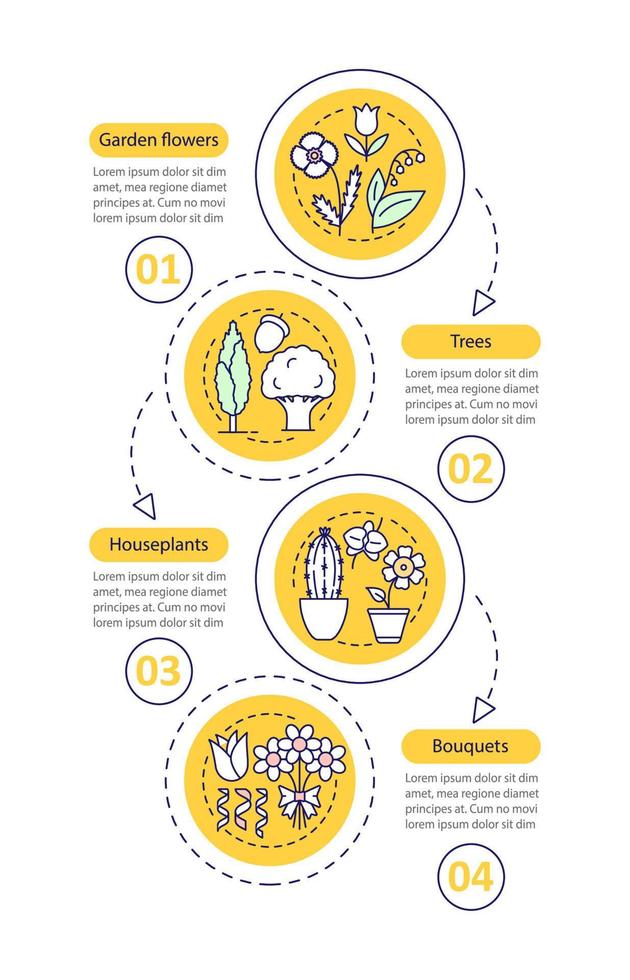 Garden flowers

Lorem ipsum dolor sit dim amet, mea regione diamet principes at. Cum no movi lorem ipsum dolor sit dim

01

Trees

Lorem ipsum dolor sit dim amet, mea regione diamet principes at. Cum no movi lorem ipsum dolor sit dim

02

Houseplants

Lorem ipsum dolor sit dim amet, mea regione diamet principes at. Cum no movi lorem ipsum dolor sit dim

03

Bouquets

Lorem ipsum dolor sit dim amet, mea regione diamet principes at. Cum no movi lorem ipsum dolor sit dim

04