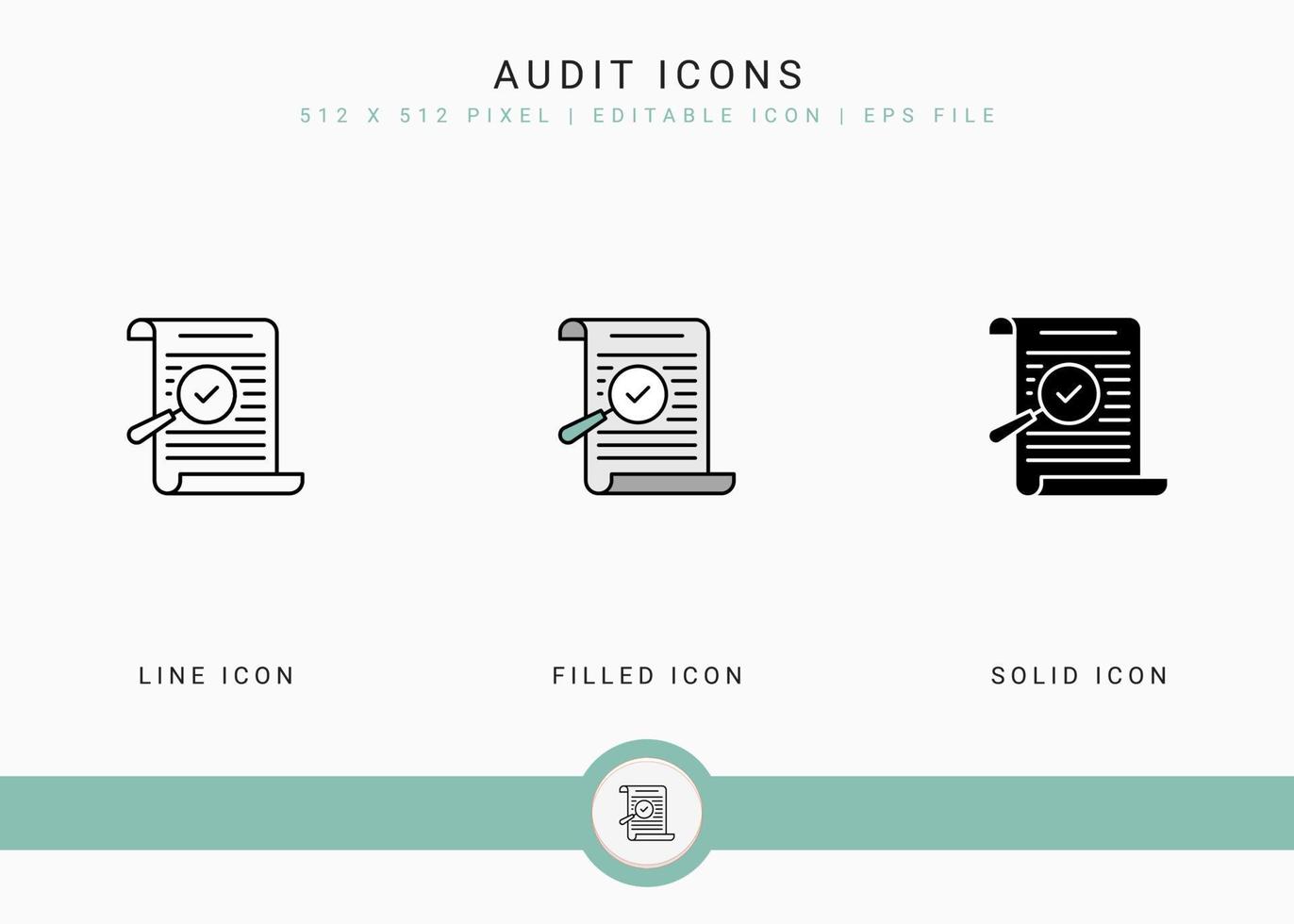 AUDIT ICONS

512 X 512 PIXEL | EDITABLE ICON | EPS FILE

LINE ICON

FILLED ICON

SOLID ICON