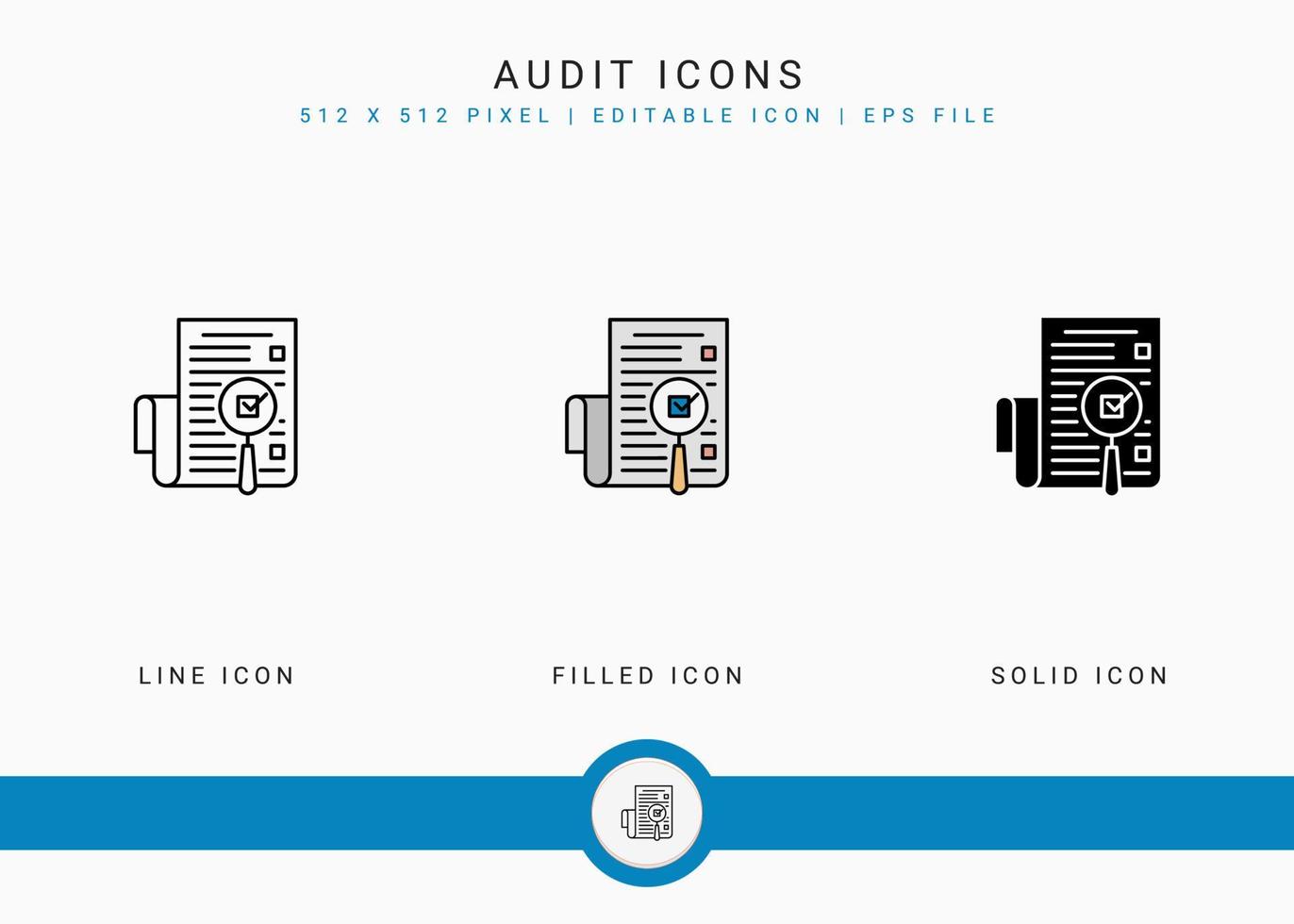 AUDIT ICONS

512 X 512 PIXEL | EDITABLE ICON | EPS FILE

LINE ICON

FILLED ICON

SOLID ICON