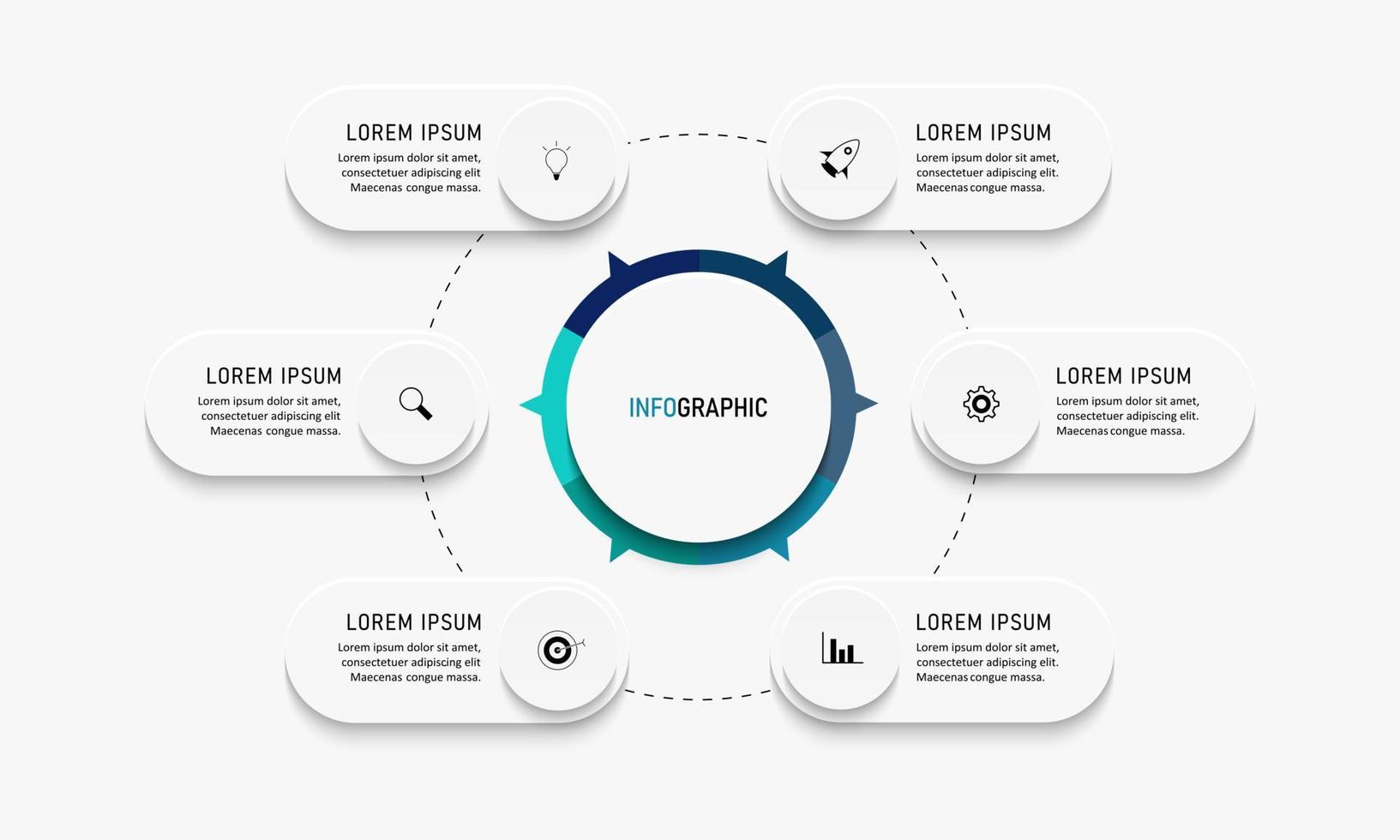 LOREM IPSUM
Lorem ipsum dolor sit amet, consectetuer adipiscing elit Maecenas congue massa.

LOREM IPSUM
Lorem ipsum dolor sit amet, consectetuer adipiscing elit. Maecenas congue massa.

LOREM IPSUM
Lorem ipsum dolor sit amet, consectetuer adipiscing elit Maecenas congue massa.

INFOGRAPHIC

LOREM IPSUM
Lorem ipsum dolor sit amet, consectetuer adipiscing elit. Maecenas congue massa.

LOREM IPSUM
Lorem ipsum dolor sit amet, consectetuer adipiscing elit Maecenas congue massa.

LOREM IPSUM
Lorem ipsum dolor sit amet, consectetuer adipiscing elit. Maecenas congue massa.