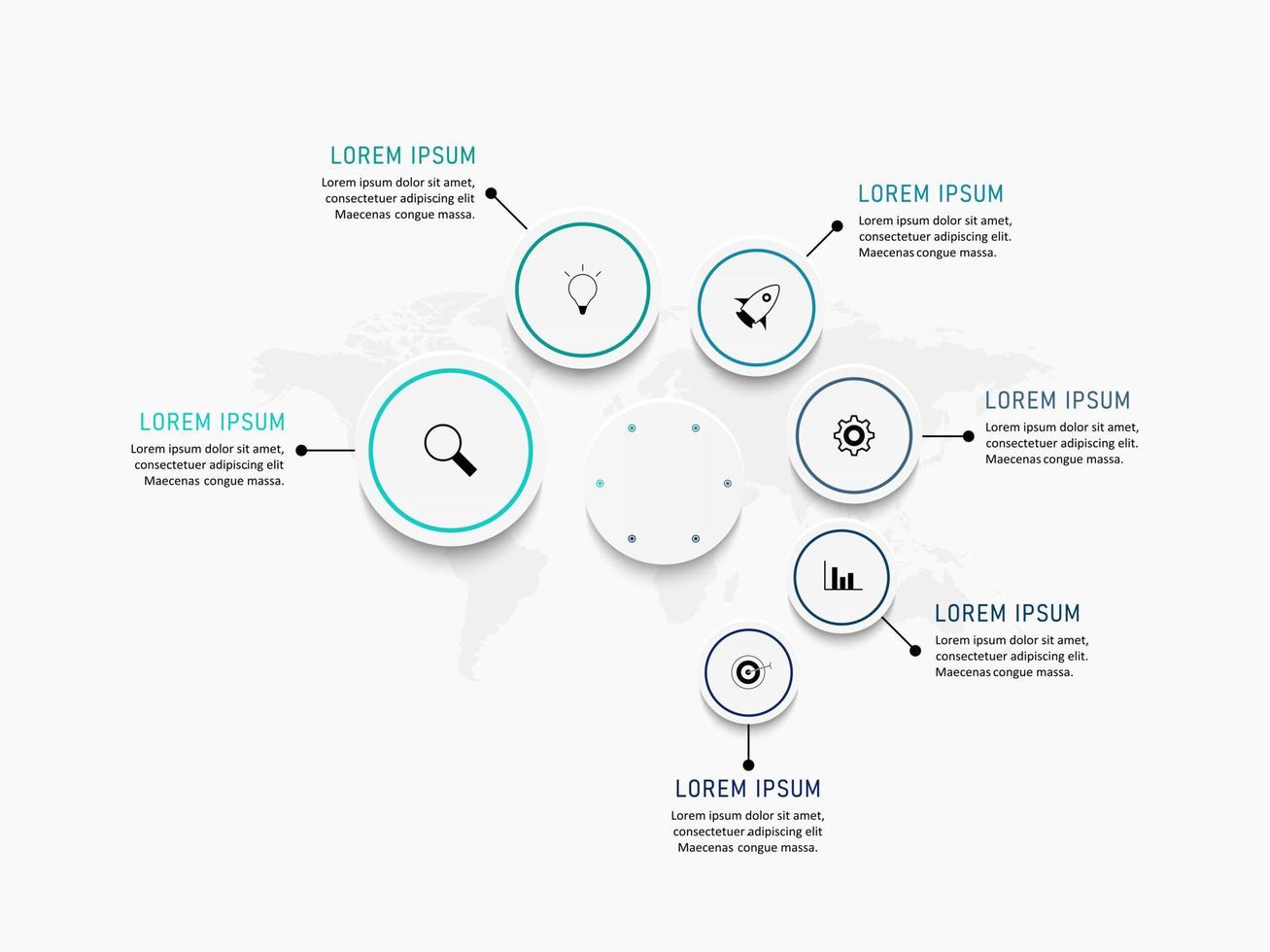 LOREM IPSUM
Lorem ipsum dolor sit amet, consectetuer adipiscing elit Maecenas congue massa.

LOREM IPSUM
Lorem ipsum dolor sit amet, consectetuer adipiscing elit. Maecenas congue massa.

LOREM IPSUM
Lorem ipsum dolor sit amet, consectetuer adipiscing elit Maecenas congue massa.

LOREM IPSUM
Lorem ipsum dolor sit amet, consectetuer adipiscing elit. Maecenas congue massa.

LOREM IPSUM
Lorem ipsum dolor sit amet, consectetuer adipiscing elit. Maecenas congue massa.

LOREM IPSUM
Lorem ipsum dolor sit amet, consectetuer adipiscing elit Maecenas congue massa.