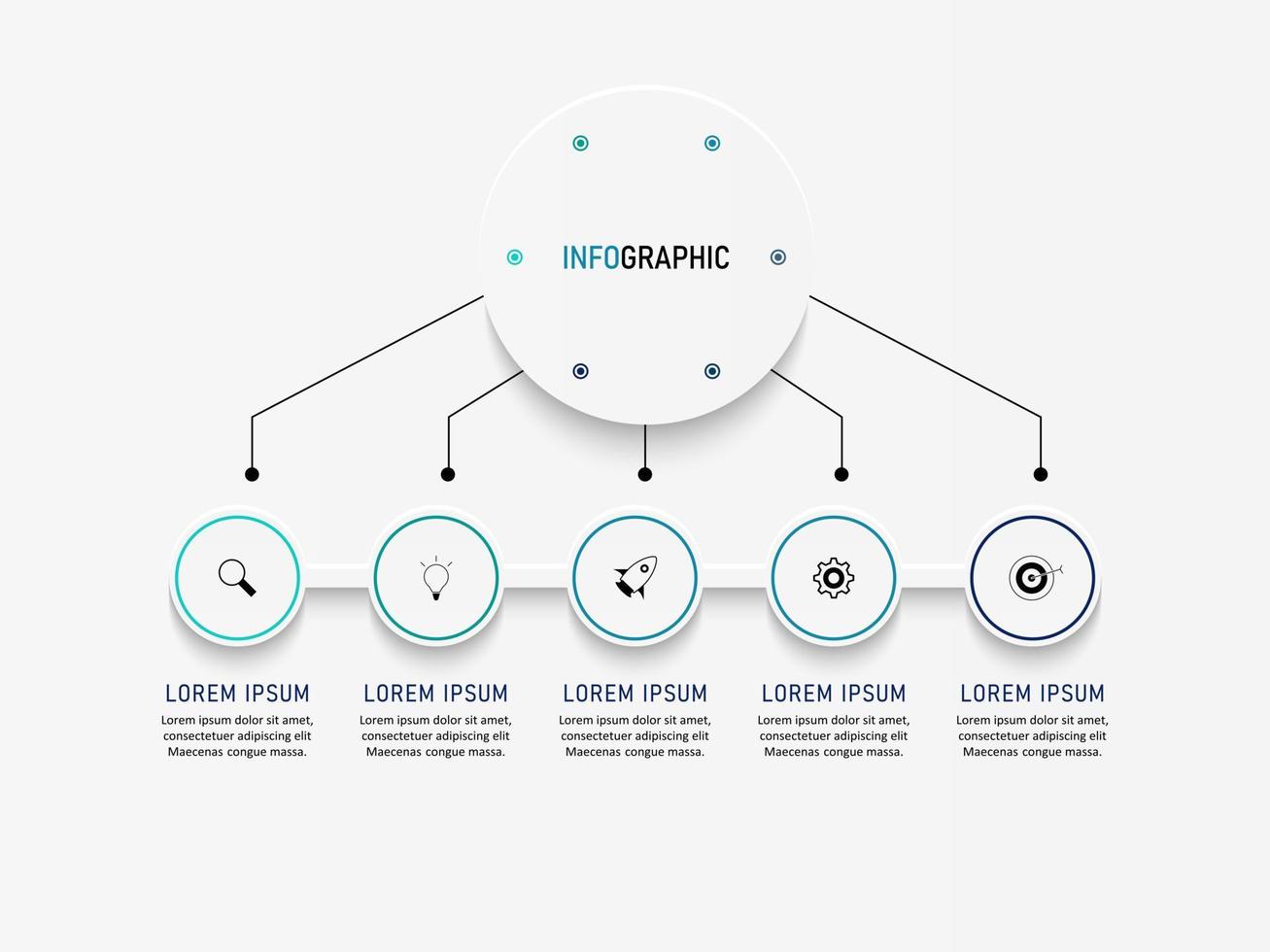 INFOGRAPHIC

LOREM IPSUM
Lorem ipsum dolor sit amet, consectetuer adipiscing elit Maecenas congue massa.

LOREM IPSUM
Lorem ipsum dolor sit amet, consectetuer adipiscing elit Maecenas congue massa.

LOREM IPSUM
Lorem ipsum dolor sit amet, consectetuer adipiscing elit Maecenas congue massa.

LOREM IPSUM
Lorem ipsum dolor sit amet, consectetuer adipiscing elit Maecenas congue massa.

LOREM IPSUM
Lorem ipsum dolor sit amet, consectetuer adipiscing elit Maecenas congue massa.