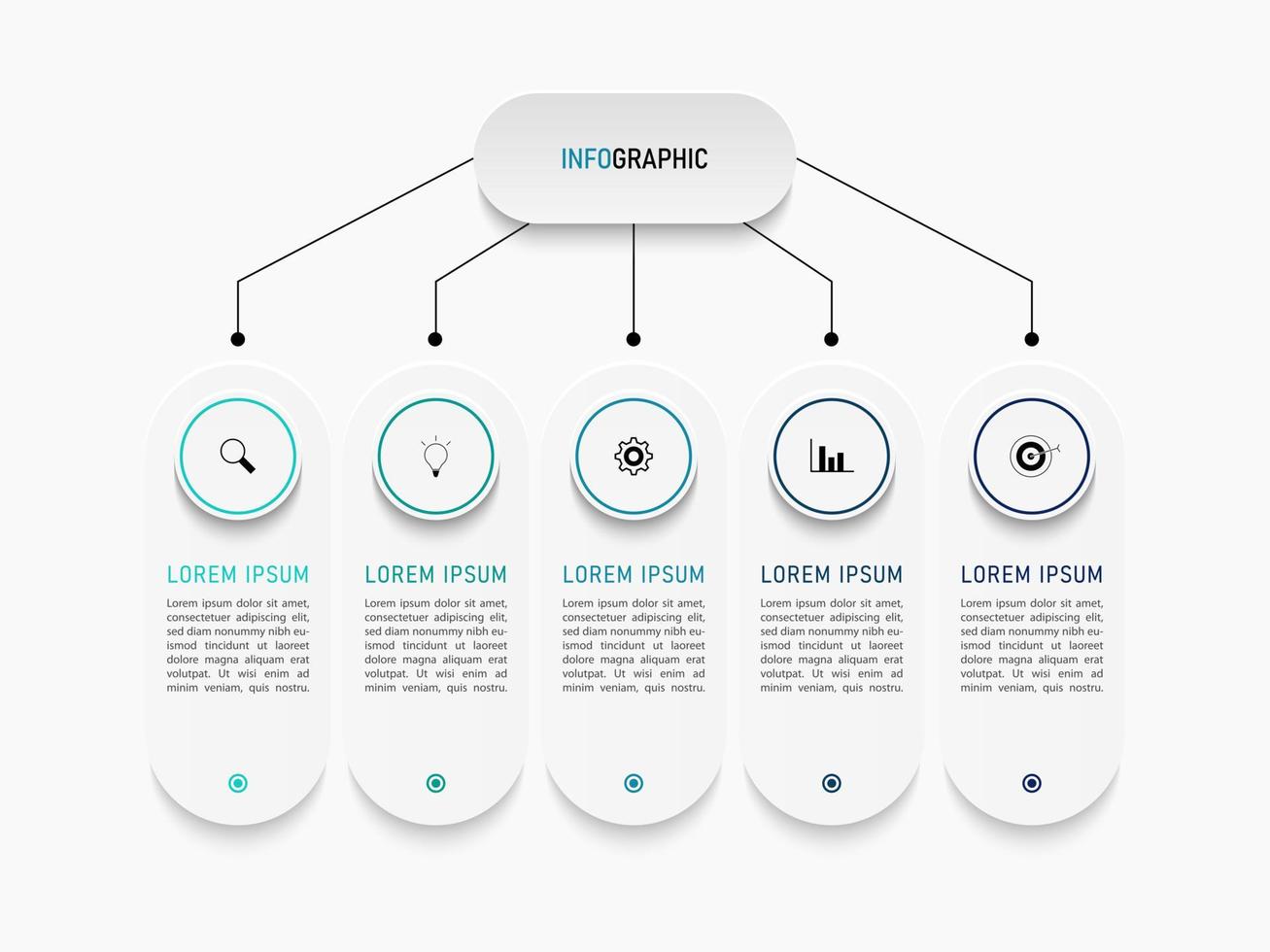 INFOGRAPHIC

LOREM IPSUM

Lorem ipsum dolor sit amet, consectetuer adipiscing elit, sed diam nonummy nibh euismod tincidunt ut laoreet dolore magna aliquam erat volutpat. Ut wisi enim ad minim veniam, quis nostru.

LOREM IPSUM

Lorem ipsum dolor sit amet, consectetuer adipiscing elit, sed diam nonummy nibh euismod tincidunt ut laoreet dolore magna aliquam erat volutpat. Ut wisi enim ad minim veniam, quis nostru.

LOREM IPSUM

Lorem ipsum dolor sit amet, consectetuer adipiscing elit, sed diam nonummy nibh euismod tincidunt ut laoreet dolore magna aliquam erat volutpat. Ut wisi enim ad minim veniam, quis nostru.

LOREM IPSUM

Lorem ipsum dolor sit amet, consectetuer adipiscing elit, sed diam nonummy nibh euismod tincidunt ut laoreet dolore magna aliquam erat volutpat. Ut wisi enim ad minim veniam, quis nostru.

LOREM IPSUM

Lorem ipsum dolor sit amet, consectetuer adipiscing elit, sed diam nonummy nibh euismod tincidunt ut laoreet dolore magna aliquam erat volutpat. Ut wisi enim ad minim veniam, quis nostru.