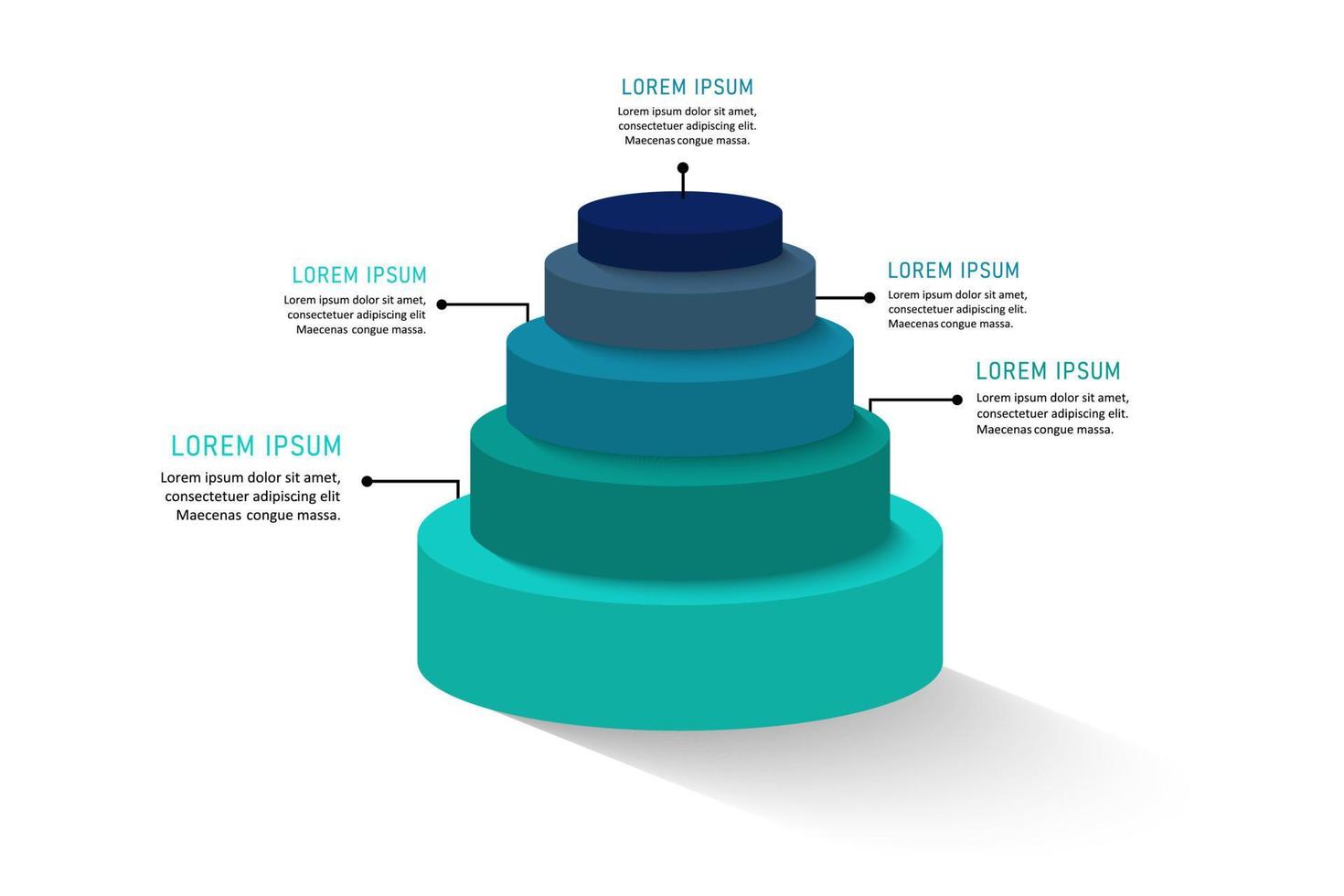 LOREM IPSUM
Lorem ipsum dolor sit amet, consectetuer adipiscing elit. Maecenas congue massa.

LOREM IPSUM
Lorem ipsum dolor sit amet, consectetuer adipiscing elit Maecenas congue massa.

LOREM IPSUM
Lorem ipsum dolor sit amet, consectetuer adipiscing elit. Maecenas congue massa.

LOREM IPSUM
Lorem ipsum dolor sit amet, consectetuer adipiscing elit. Maecenas congue massa.

LOREM IPSUM
Lorem ipsum dolor sit amet, consectetuer adipiscing elit Maecenas congue massa.