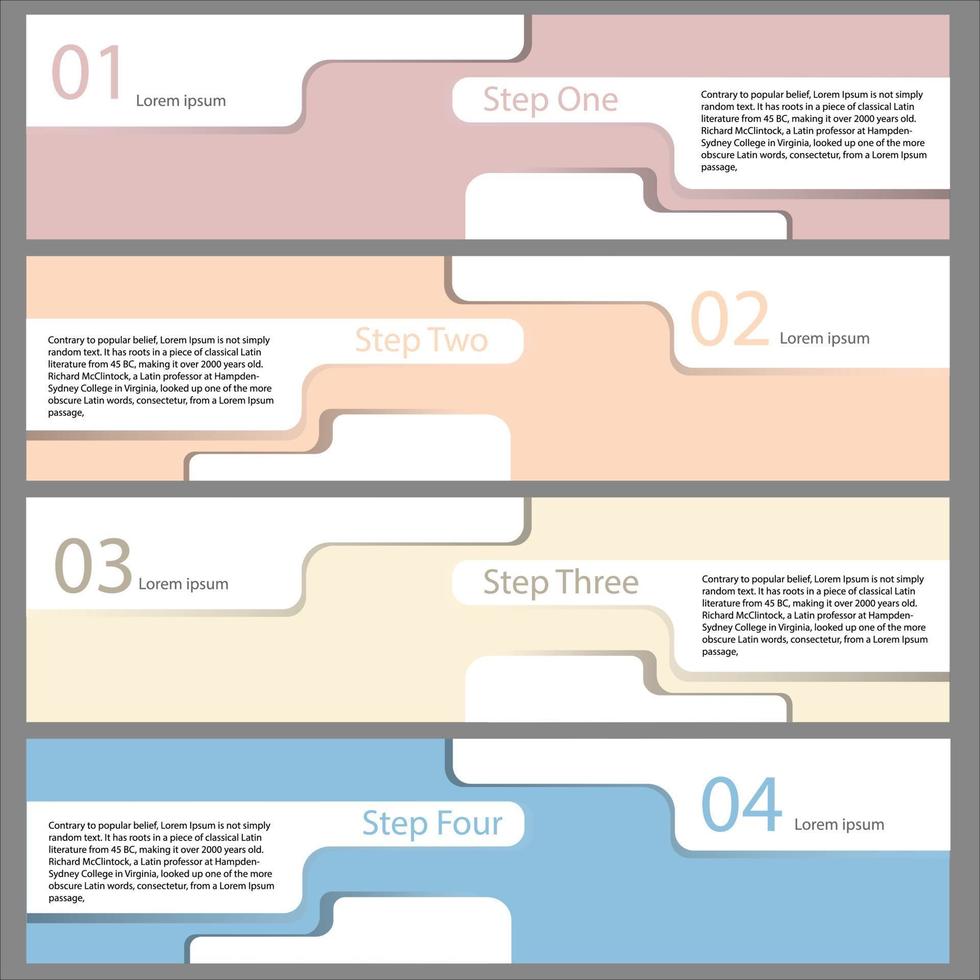 01 Lorem ipsum

Step One

Contrary to popular belief, Lorem Ipsum is not simply random text. It has roots in a piece of classical Latin literature from 45 BC, making it over 2000 years old. Richard McClintock, a Latin professor at Hampden-Sydney College in Virginia, looked up one of the more obscure Latin words, consectetur, from a Lorem Ipsum passage,

Contrary to popular belief, Lorem Ipsum is not simply random text. It has roots in a piece of classical Latin literature from 45 BC, making it over 2000 years old. Richard McClintock, a Latin professor at Hampden-Sydney College in Virginia, looked up one of the more obscure Latin words, consectetur, from a Lorem Ipsum passage,

Step Two

02 Lorem ipsum

03 Lorem ipsum

Step Three

Contrary to popular belief, Lorem Ipsum is not simply random text. It has roots in a piece of classical Latin literature from 45 BC, making it over 2000 years old. Richard McClintock, a Latin professor at Hampden-Sydney College in Virginia, looked up one of the more obscure Latin words, consectetur, from a Lorem Ipsum passage,

Contrary to popular belief, Lorem Ipsum is not simply random text. It has roots in a piece of classical Latin literature from 45 BC, making it over 2000 years old. Richard McClintock, a Latin professor at Hampden-Sydney College in Virginia, looked up one of the more obscure Latin words, consectetur, from a Lorem Ipsum passage,

Step Four

04 Lorem ipsum