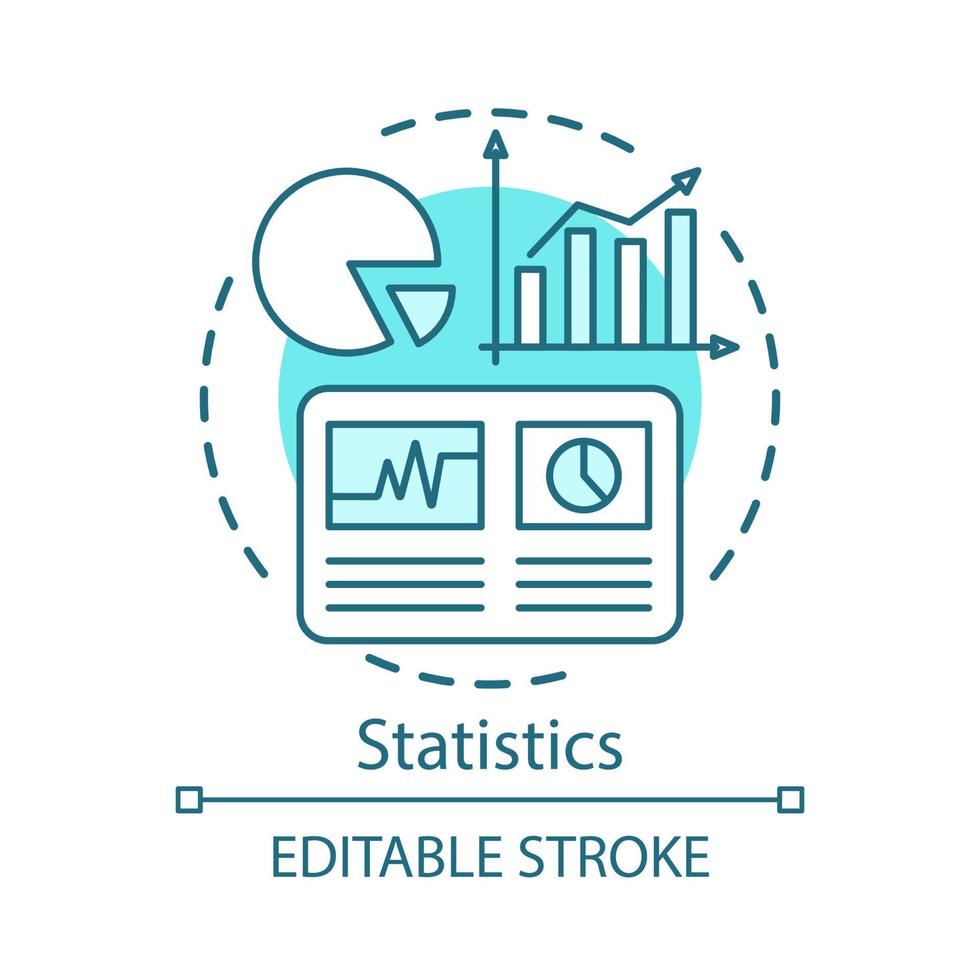 Statistics

EDITABLE STROKE