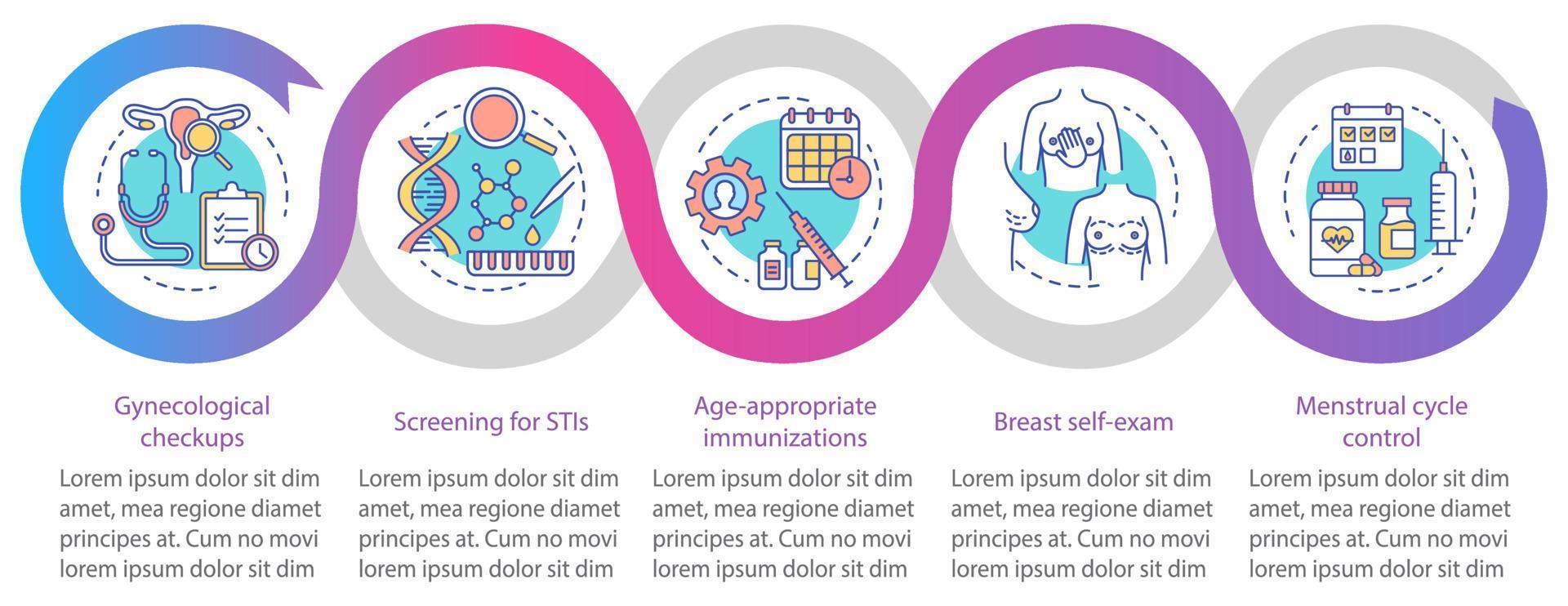 Gynecological checkups

Lorem ipsum dolor sit dim amet, mea regione diamet principes at. Cum no movi lorem ipsum dolor sit dim

Screening for STIs

Lorem ipsum dolor sit dim amet, mea regione diamet principes at. Cum no movi lorem ipsum dolor sit dim

Age-appropriate immunizations

Lorem ipsum dolor sit dim amet, mea regione diamet principes at. Cum no movi lorem ipsum dolor sit dim

Breast self-exam

Lorem ipsum dolor sit dim amet, mea regione diamet principes at. Cum no movi lorem ipsum dolor sit dim

Menstrual cycle control

Lorem ipsum dolor sit dim amet, mea regione diamet principes at. Cum no movi lorem ipsum dolor sit dim