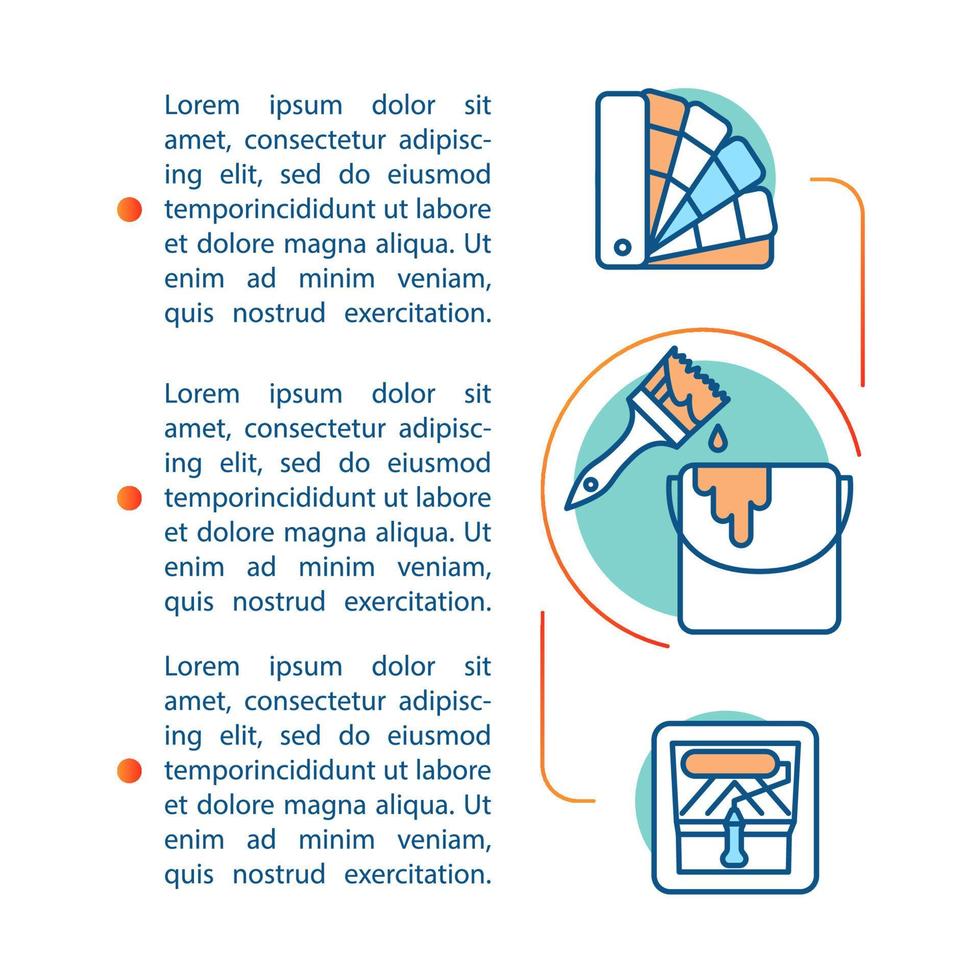 Lorem ipsum dolor sit amet, consectetur adipiscing elit, sed do eiusmod temporincididunt ut labore et dolore magna aliqua. Ut enim ad minim veniam, quis nostrud exercitation.

Lorem ipsum dolor sit amet, consectetur adipiscing elit, sed do eiusmod temporincididunt ut labore et dolore magna aliqua. Ut enim ad minim veniam, quis nostrud exercitation.

Lorem ipsum dolor sit amet, consectetur adipiscing elit, sed do eiusmod temporincididunt ut labore et dolore magna aliqua. Ut enim ad minim veniam, quis nostrud exercitation.