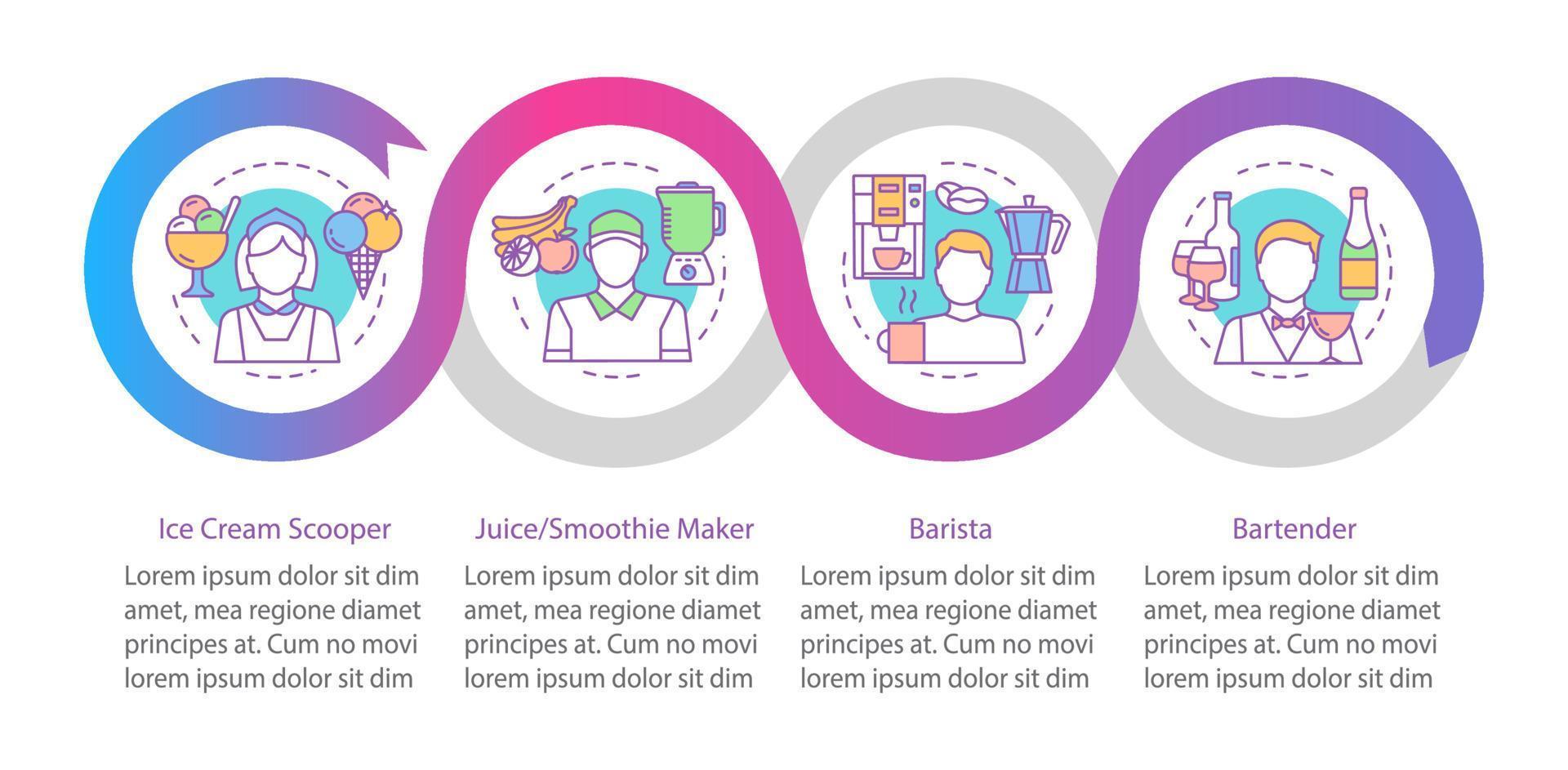 Ice Cream Scooper

Lorem ipsum dolor sit dim amet, mea regione diamet principes at. Cum no movi lorem ipsum dolor sit dim

Juice/Smoothie Maker

Lorem ipsum dolor sit dim amet, mea regione diamet principes at. Cum no movi lorem ipsum dolor sit dim

Barista

Lorem ipsum dolor sit dim amet, mea regione diamet principes at. Cum no movi lorem ipsum dolor sit dim

Bartender

Lorem ipsum dolor sit dim amet, mea regione diamet principes at. Cum no movi lorem ipsum dolor sit dim