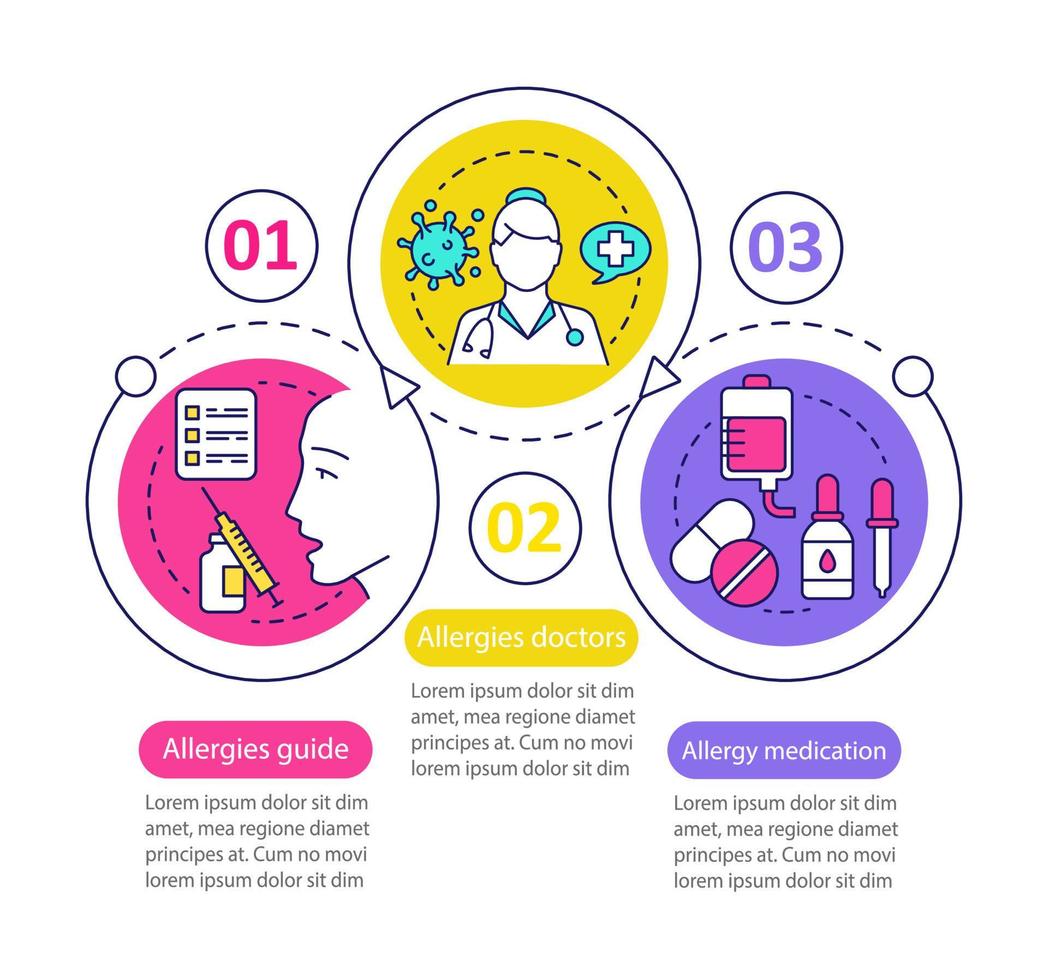 01

Allergies guide

Lorem ipsum dolor sit dim amet, mea regione diamet principes at. Cum no movi lorem ipsum dolor sit dim

02

Allergies doctors

Lorem ipsum dolor sit dim amet, mea regione diamet principes at. Cum no movi lorem ipsum dolor sit dim

03

Allergy medication

Lorem ipsum dolor sit dim amet, mea regione diamet principes at. Cum no movi lorem ipsum dolor sit dim