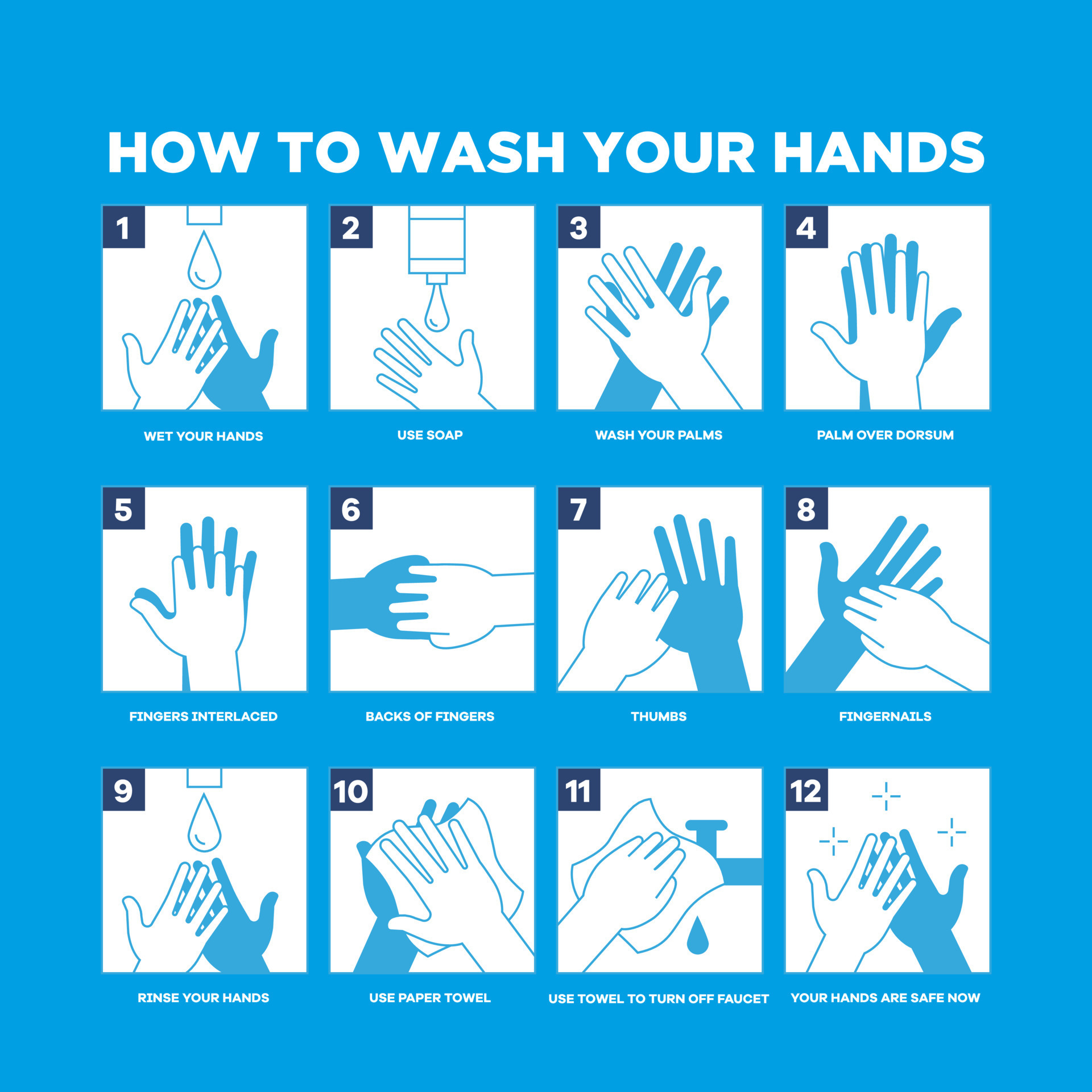 HOW TO WASH YOUR HANDS

1
WET YOUR HANDS

2
USE SOAP

3
WASH YOUR PALMS

4
PALM OVER DORSUM

5
FINGERS INTERLACED

6
BACKS OF FINGERS

7
THUMBS

8
FINGERNAILS

9
RINSE YOUR HANDS

10
USE PAPER TOWEL

11
USE TOWEL TO TURN OFF FAUCET

12
YOUR HANDS ARE SAFE NOW